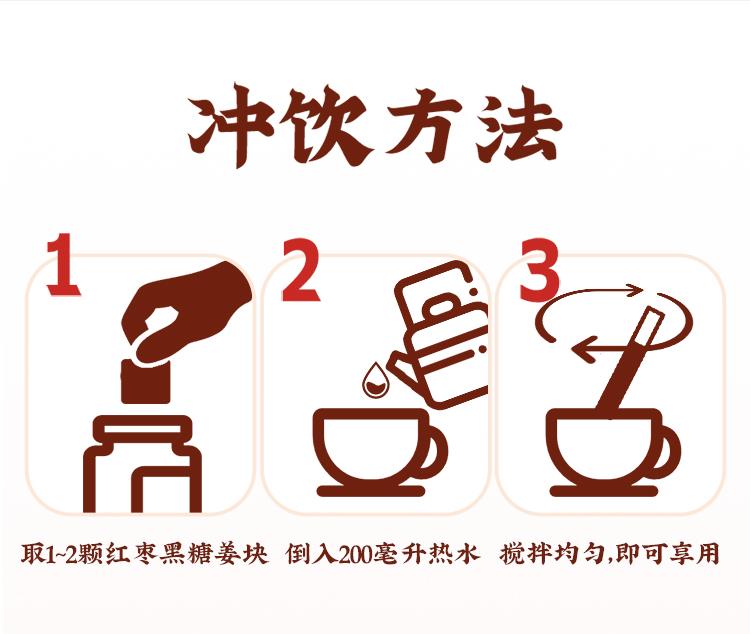 冲饮方法

1

2

3

取1~2颗红枣黑糖姜块

倒入200毫升热水

搅拌均匀,即可享用