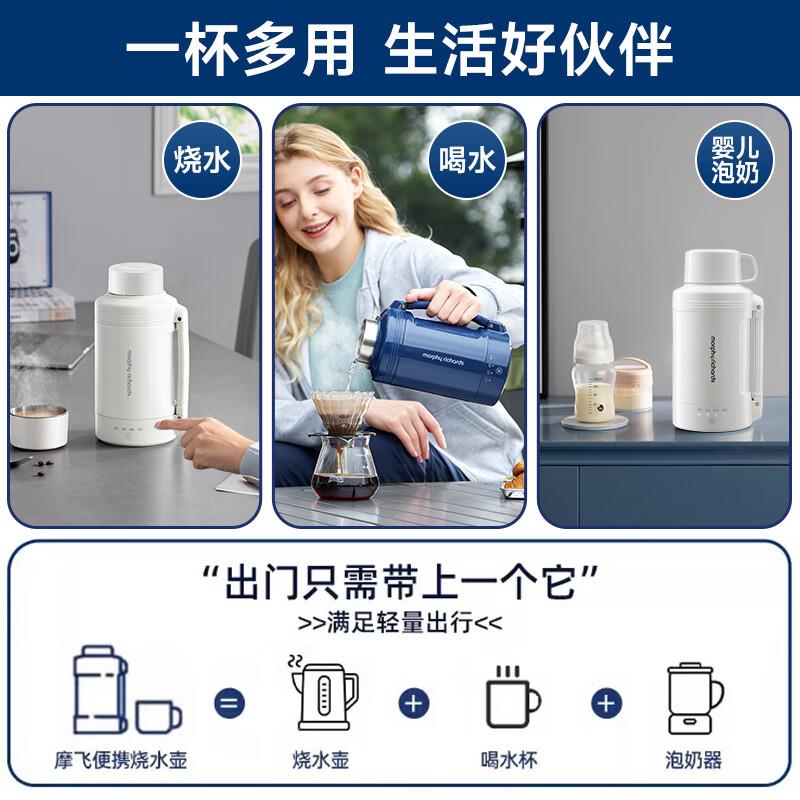 一杯多用 生活好伙伴

烧水

morphy richards

喝水

morphy richards

婴儿泡奶

morphy richards

“出门只需带上一个它”

>>满足轻量出行<<

摩飞便携烧水壶 = 烧水壶 + 喝水杯 + 泡奶器