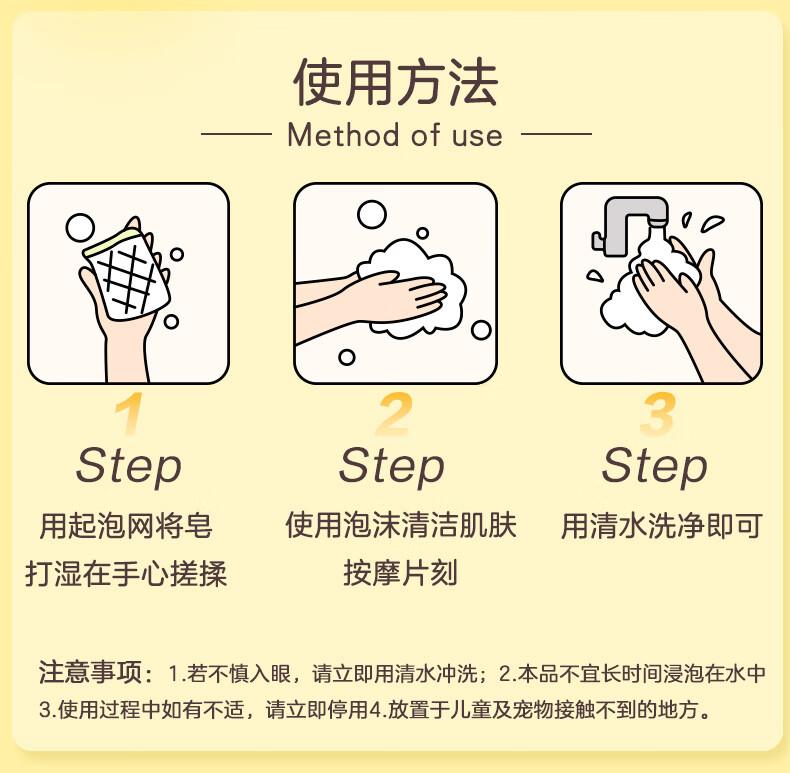 使用方法

Method of use

1
Step
用起泡网将皂打湿在手心搓揉

2
Step
使用泡沫清洁肌肤按摩片刻

3
Step
用清水洗净即可

注意事项：1.若不慎入眼，请立即用清水冲洗；2.本品不宜长时间浸泡在水中 3.使用过程中如有不适，请立即停用4.放置于儿童及宠物接触不到的地方。