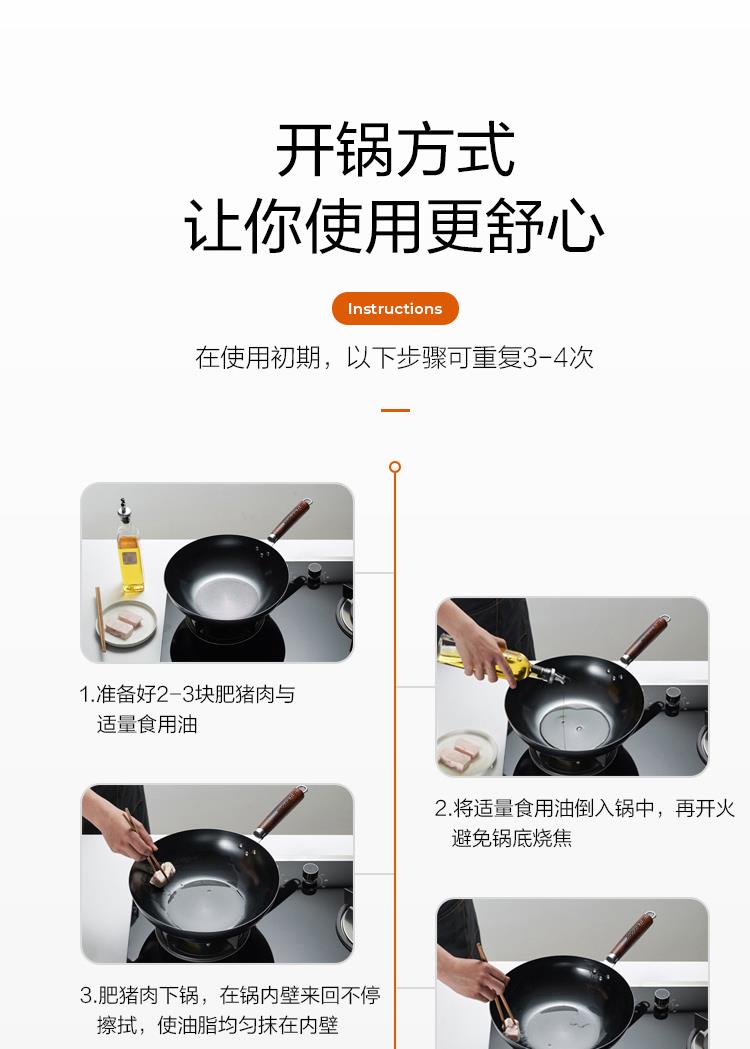 开锅方式
让你使用更舒心

Instructions

在使用初期，以下步骤可重复3-4次

1.准备好2-3块肥猪肉与适量食用油

2.将适量食用油倒入锅中，再开火避免锅底烧焦

3.肥猪肉下锅，在锅内壁来回不停擦拭，使油脂均匀抹在内壁