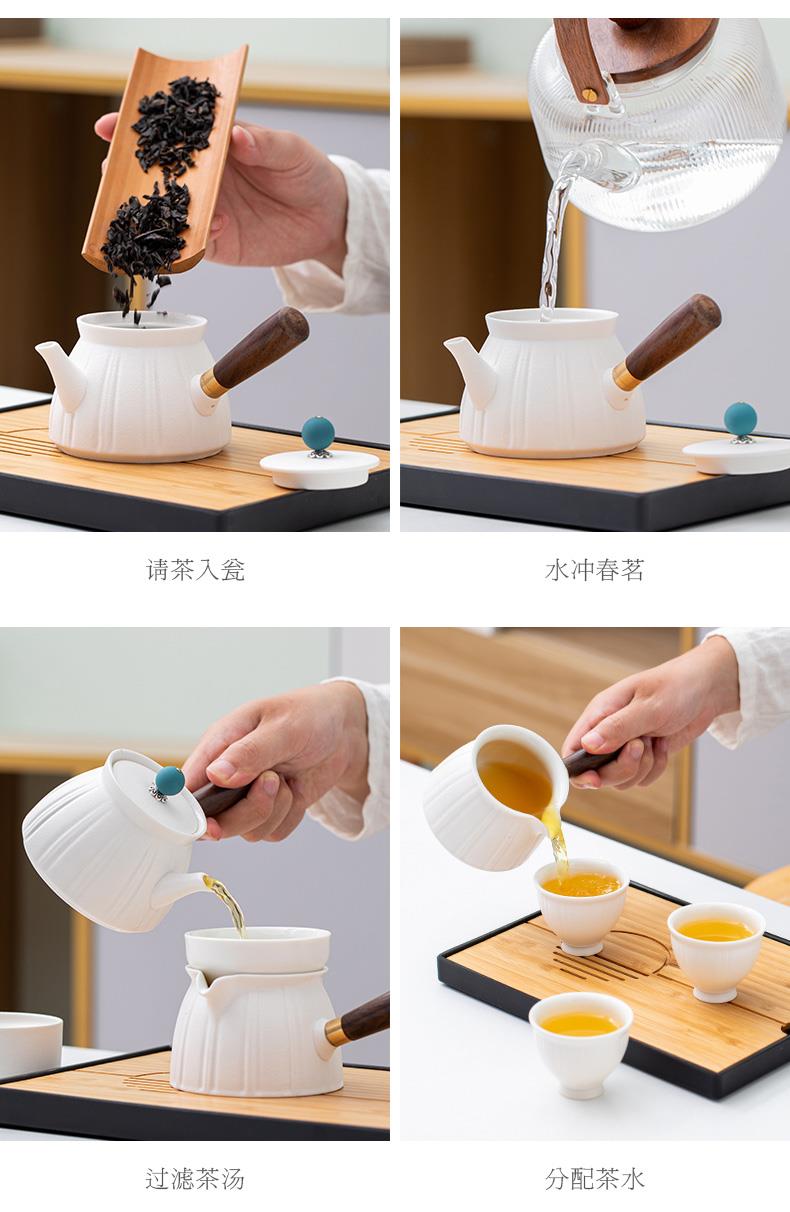 请茶入瓮

水冲春茗

过滤茶汤

分配茶水