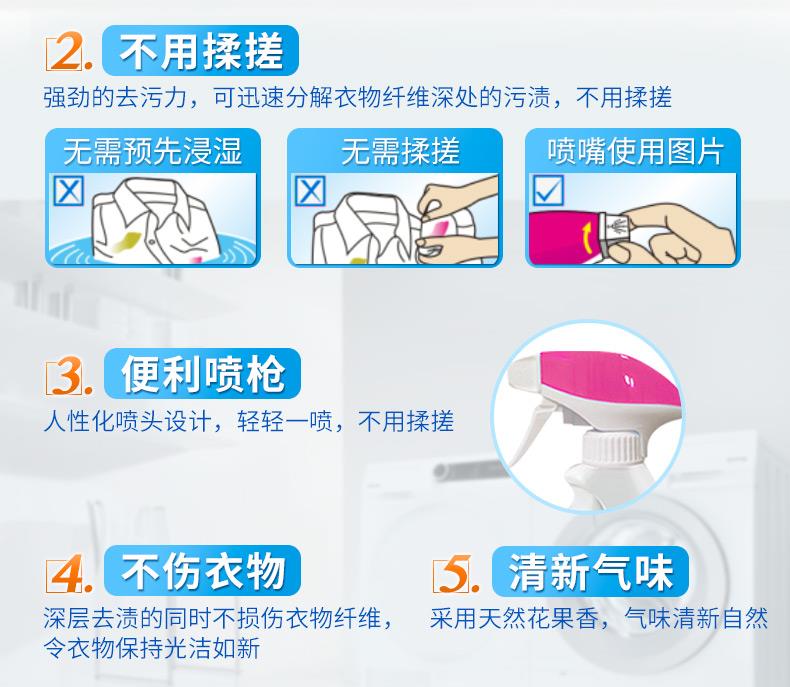 2. 不用揉搓
强劲的去污力，可迅速分解衣物纤维深处的污渍，不用揉搓

无需预先浸湿

无需揉搓

喷嘴使用图片

3. 便利喷枪
人性化喷头设计，轻轻一喷，不用揉搓

4. 不伤衣物
深层去渍的同时不损伤衣物纤维，令衣物保持光洁如新

5. 清新气味
采用天然花果香，气味清新自然