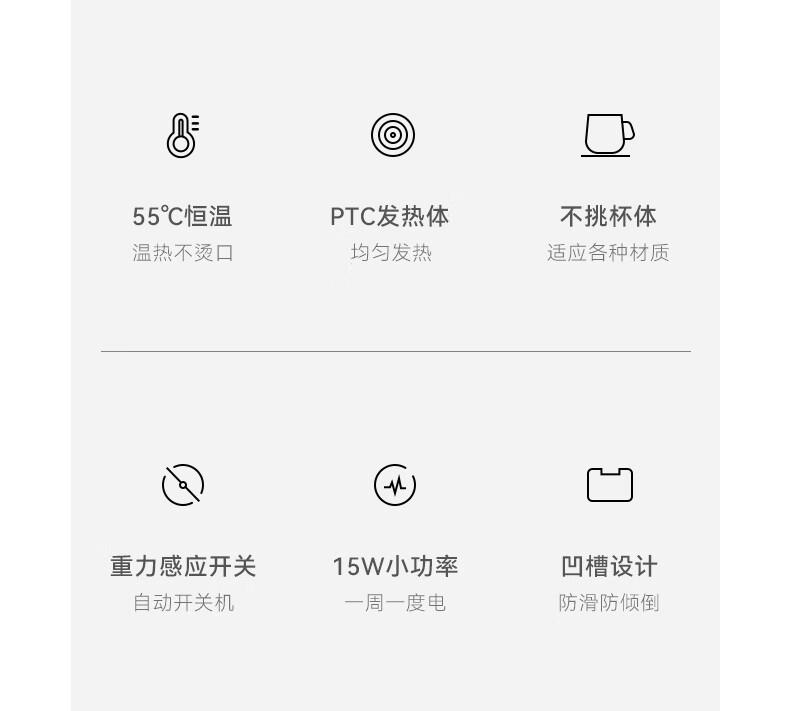 55℃恒温
温热不烫口

PTC发热体
均匀发热

不挑杯体
适应各种材质

重力感应开关
自动开关机

15W小功率
一周一度电

凹槽设计
防滑防倾倒