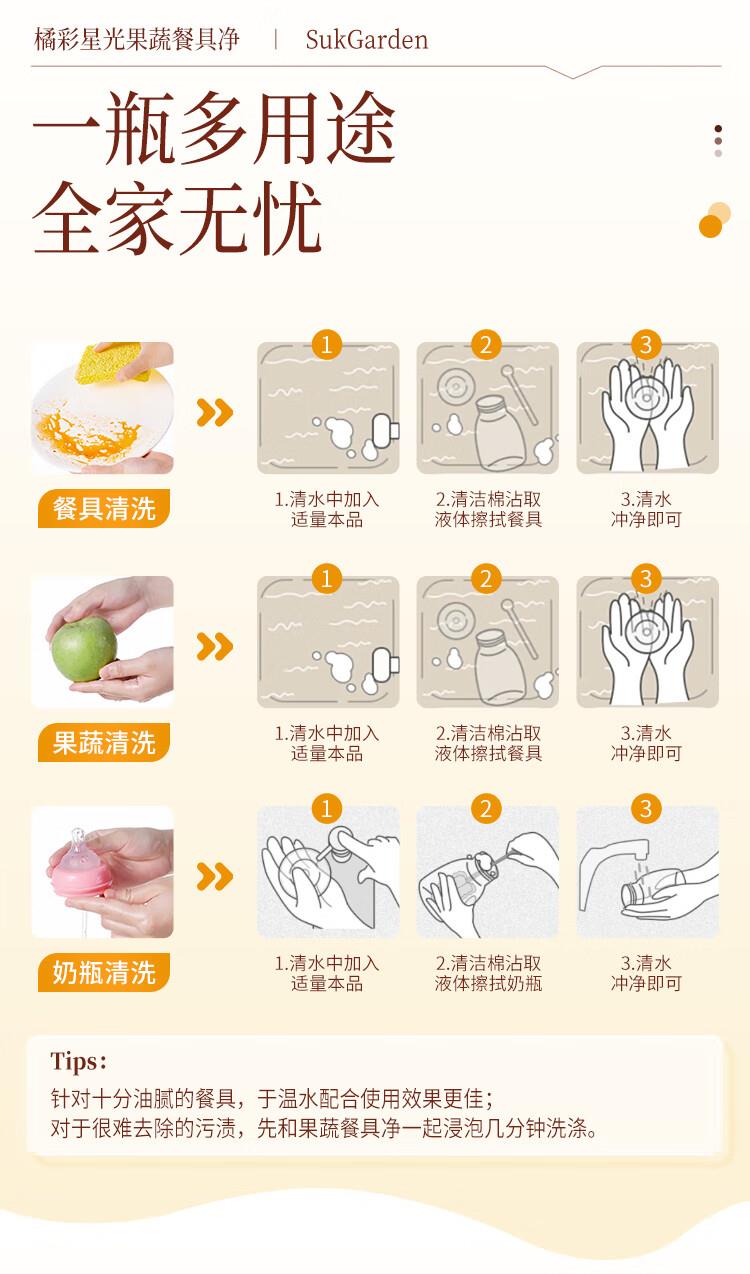 橘彩星光果蔬餐具净 | SukGarden

一瓶多用途
全家无忧

餐具清洗

1

1.清水中加入适量本品

2

2.清洁棉沾取液体擦拭餐具

3

3.清水冲净即可

果蔬清洗

1

1.清水中加入适量本品

2

2.清洁棉沾取液体擦拭餐具

3

3.清水冲净即可

奶瓶清洗

1

1.清水中加入适量本品

2

2.清洁棉沾取液体擦拭奶瓶

3

3.清水冲净即可

Tips:
针对十分油腻的餐具，于温水配合使用效果更佳；
对于很难去除的污渍，先和果蔬餐具净一起浸泡几分钟洗涤。