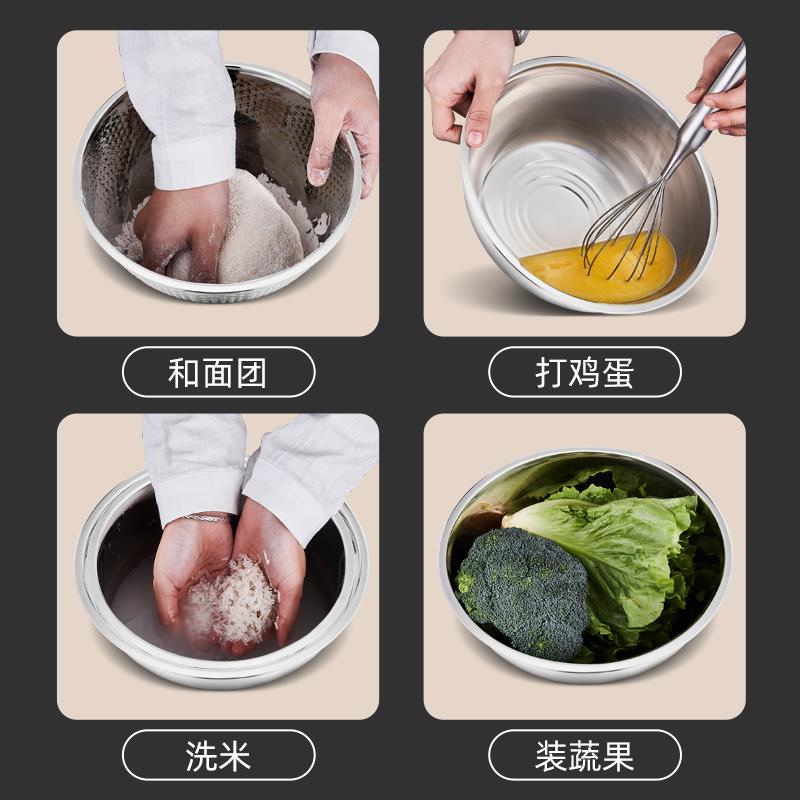 和面团

打鸡蛋

洗米

装蔬果