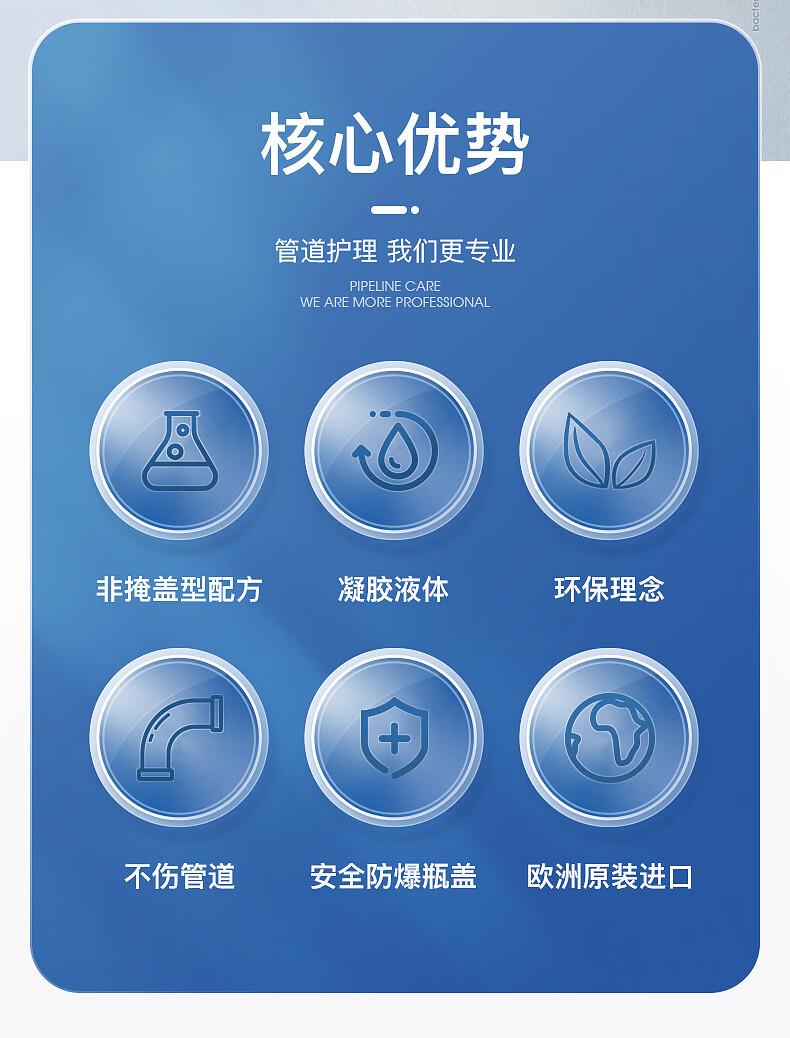 核心优势

管道护理 我们更专业

PIPELINE CARE
WE ARE MORE PROFESSIONAL

非掩盖型配方 凝胶液体 环保理念

不伤管道 安全防爆瓶盖 欧洲原装进口