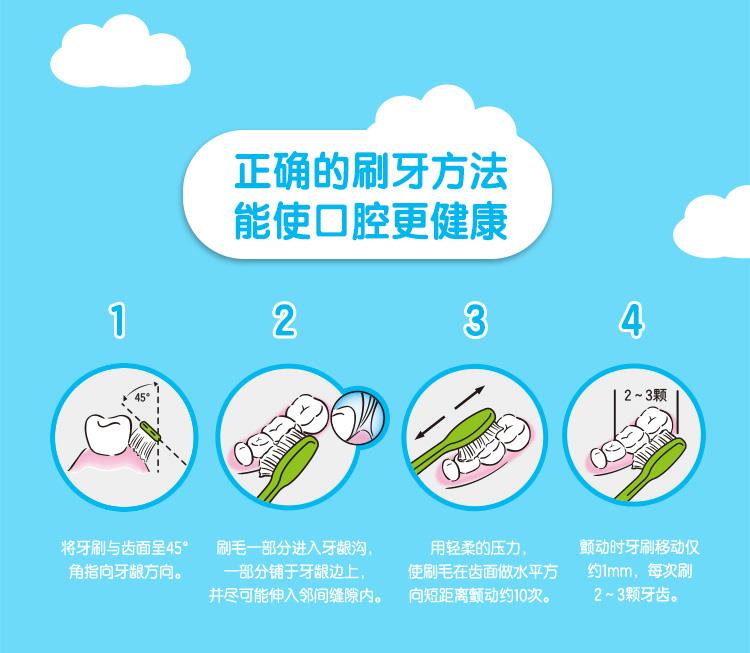 正确的刷牙方法
能使口腔更健康

1

45°

将牙刷与齿面呈45°角指向牙龈方向。

2

刷毛一部分进入牙龈沟，一部分铺于牙龈边上，并尽可能伸入邻间缝隙内。

3

用轻柔的压力，使刷毛在齿面做水平方向短距离颤动约10次。

4

2～3颗

颤动时牙刷移动仅约1mm，每次刷2～3颗牙齿。