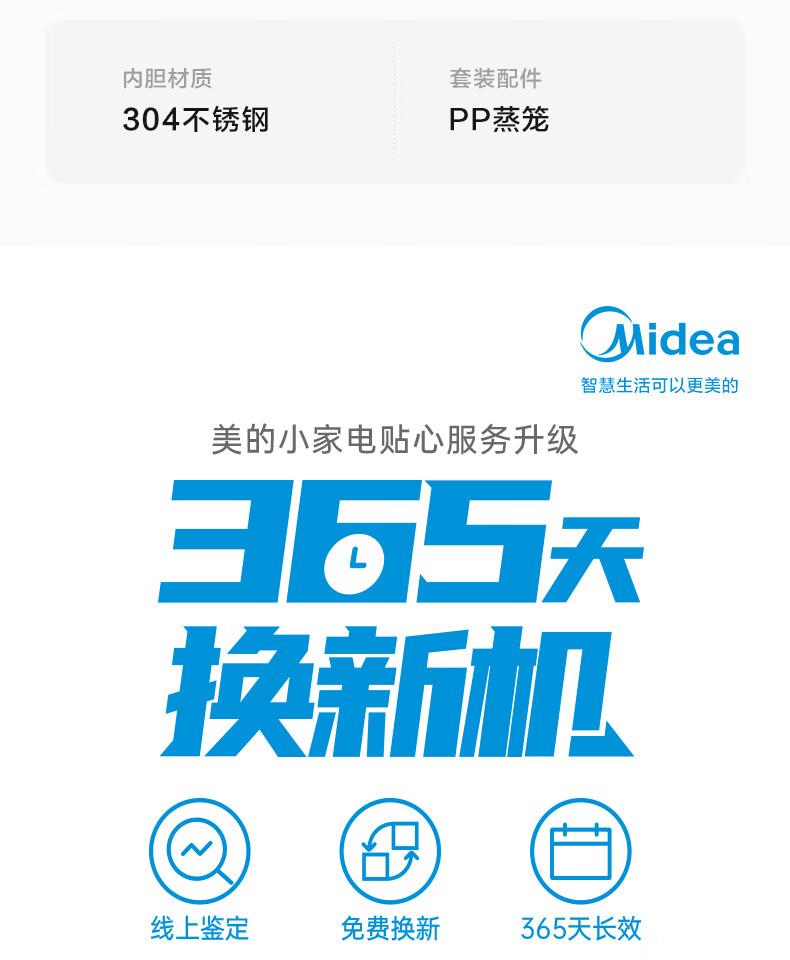 内胆材质
304不锈钢

套装配件
PP蒸笼

Midea
智慧生活可以更美的

美的小家电贴心服务升级

365天
换新机

线上鉴定

免费换新

365天长效