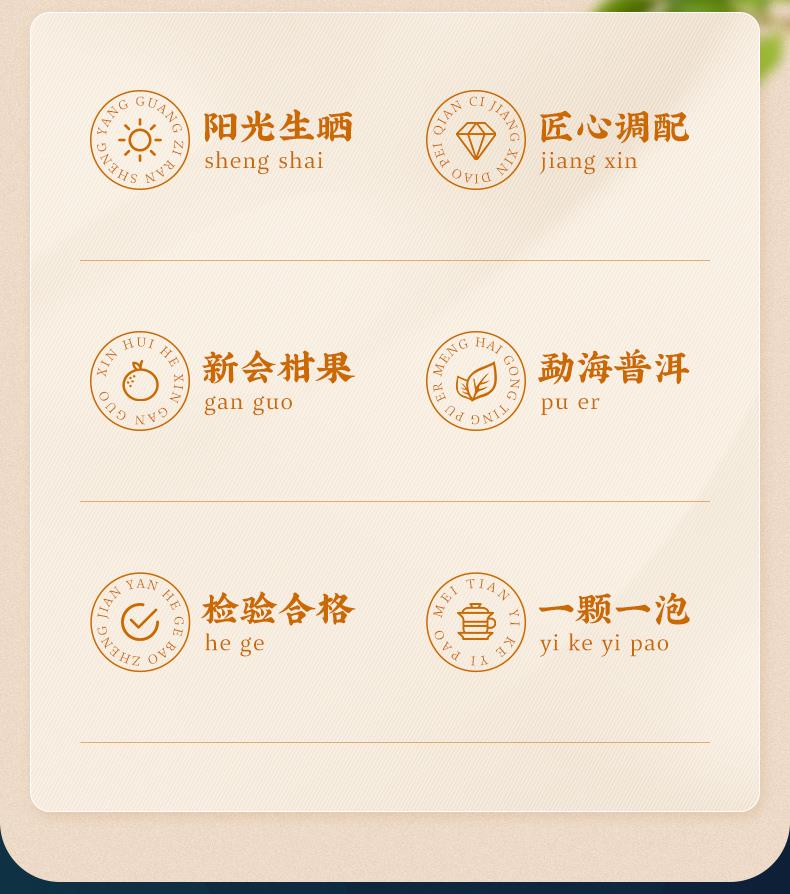 YANG GUANG ZI RAN SHENG
阳光生晒
sheng shai

QIAN CI JIANG XIN DIAO PEI
匠心调配
jiang xin

XIN HUI HE XIN GAN GUO
新会柑果
gan guo

MENG HAI GONG TING PU ER
勐海普洱
pu er

JIAN YAN HE GE BAO ZHENG
检验合格
he ge

MEI TIAN YI KE YI PAO
一颗一泡
yi ke yi pao