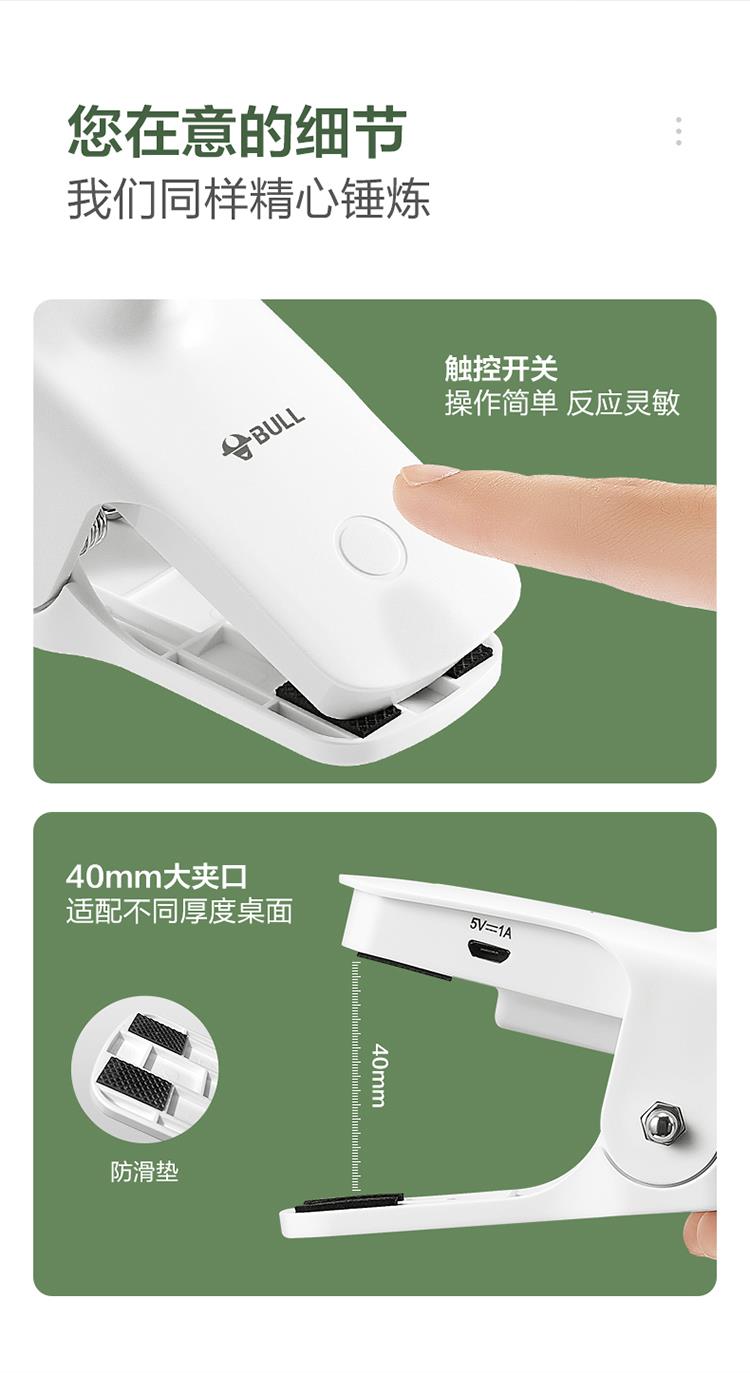 您在意的细节
我们同样精心锤炼

BULL

触控开关
操作简单 反应灵敏

40mm大夹口
适配不同厚度桌面

5V⎓1A

40mm

防滑垫