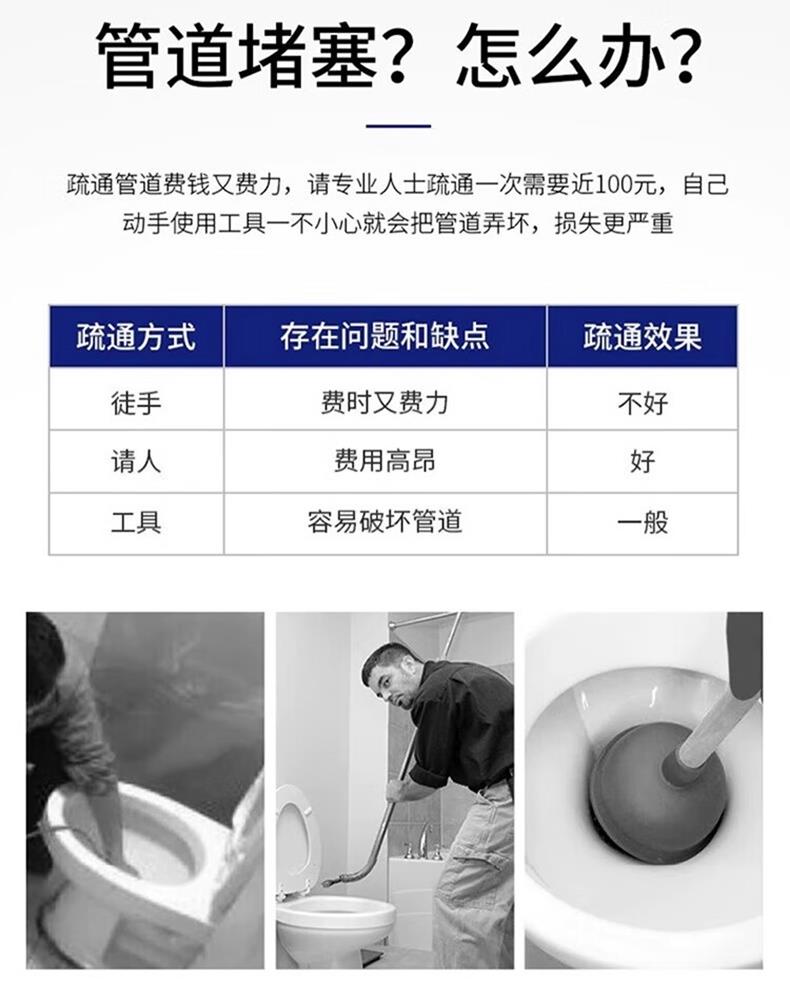 管道堵塞？怎么办？

疏通管道费钱又费力，请专业人士疏通一次需要近100元，自己动手使用工具一不小心就会把管道弄坏，损失更严重

| 疏通方式 | 存在问题和缺点 | 疏通效果 |
|---|---|---|
| 徒手 | 费时又费力 | 不好 |
| 请人 | 费用高昂 | 好 |
| 工具 | 容易破坏管道 | 一般 |