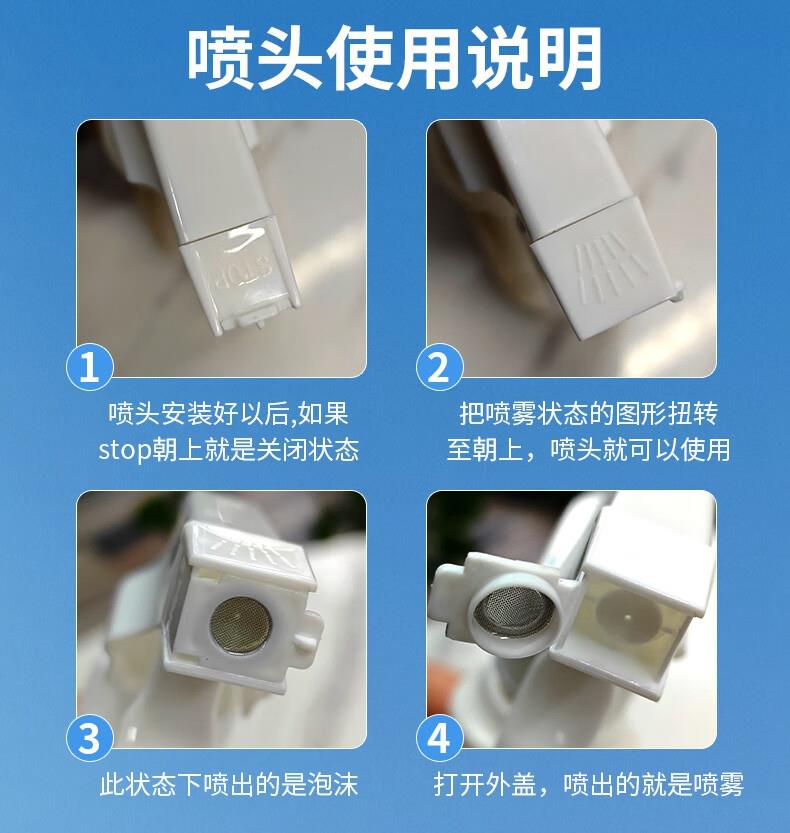 喷头使用说明

STOP

1

喷头安装好以后,如果stop朝上就是关闭状态

2

把喷雾状态的图形扭转至朝上，喷头就可以使用

3

此状态下喷出的是泡沫

4

打开外盖，喷出的就是喷雾