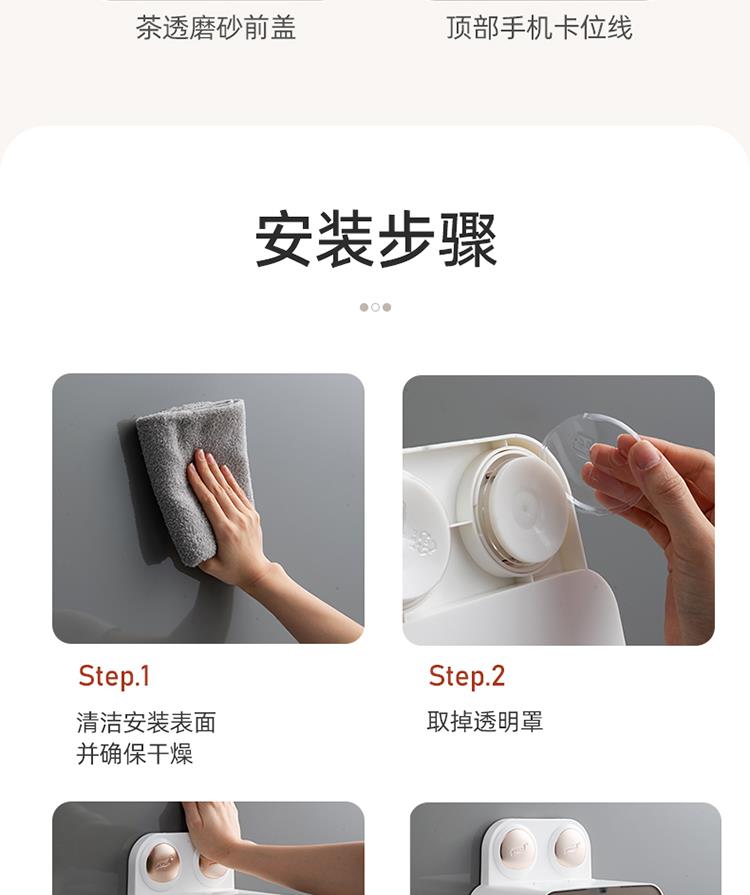 茶透磨砂前盖

顶部手机卡位线

安装步骤

Step.1

清洁安装表面
并确保干燥

Step.2

取掉透明罩