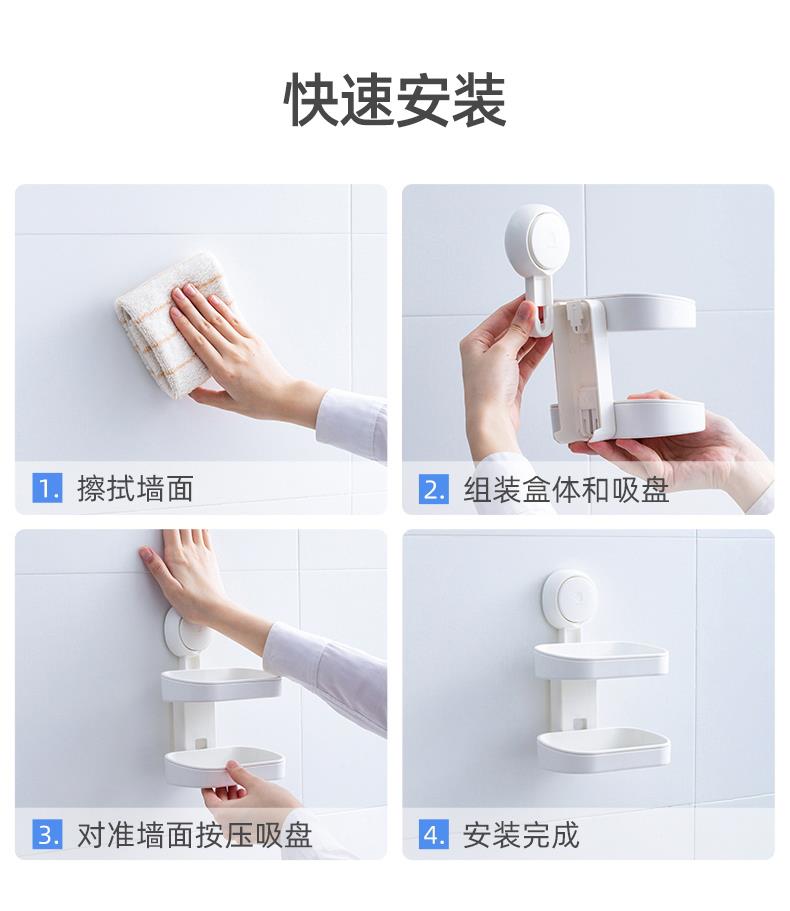 快速安装

1. 擦拭墙面

2. 组装盒体和吸盘

3. 对准墙面按压吸盘

4. 安装完成