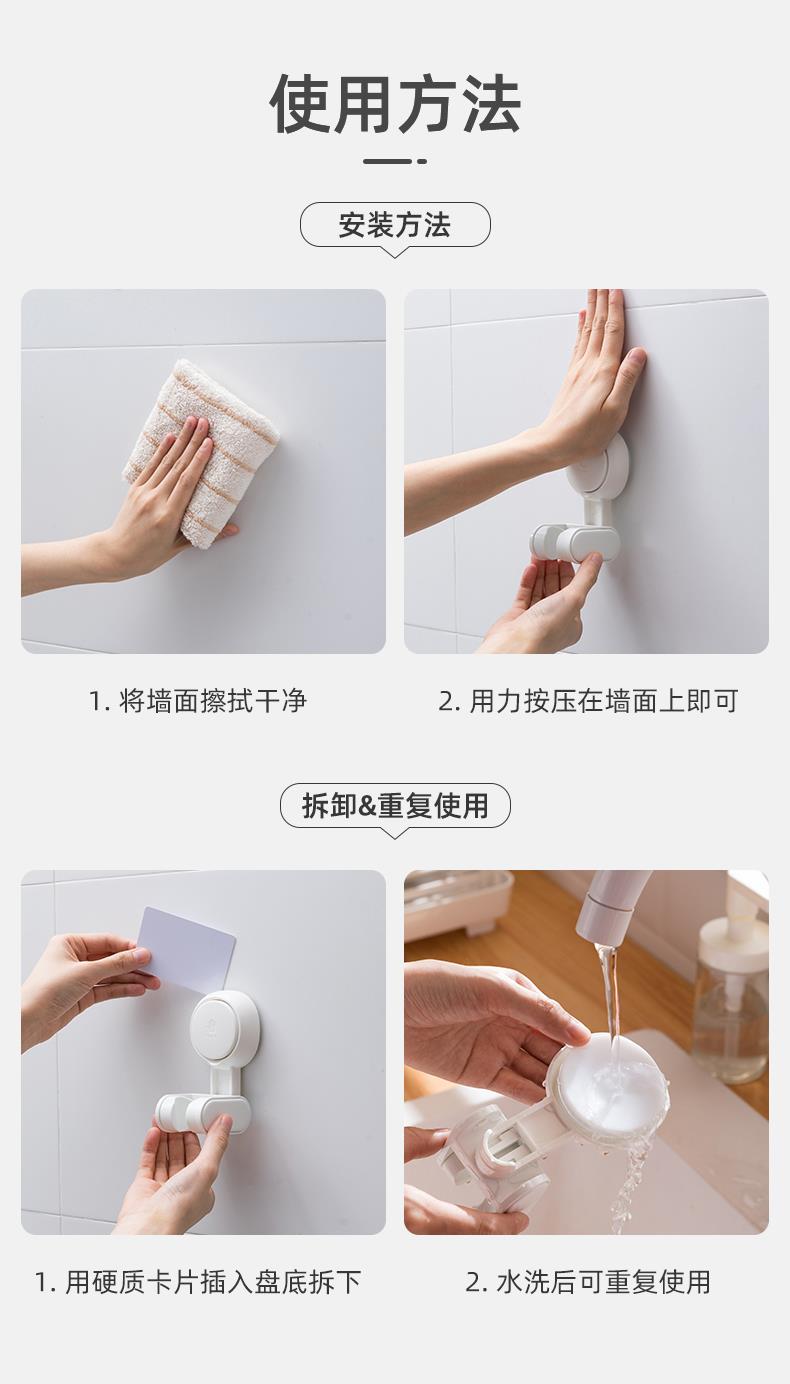 使用方法

安装方法

1. 将墙面擦拭干净

2. 用力按压在墙面上即可

拆卸&重复使用

1. 用硬质卡片插入盘底拆下

2. 水洗后可重复使用