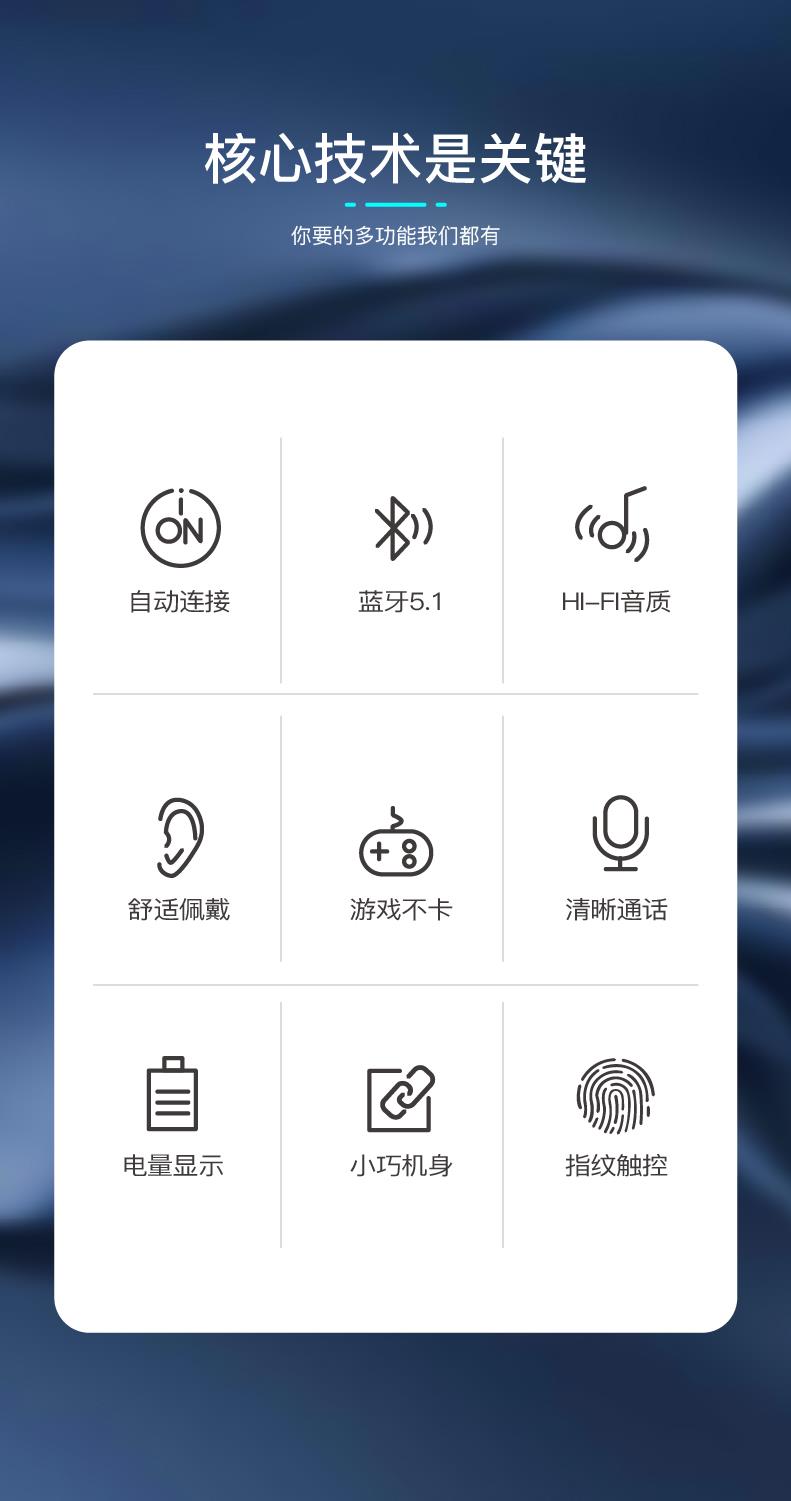 核心技术是关键

你要的多功能我们都有

ON

自动连接

蓝牙5.1

HI-FI音质

舒适佩戴

游戏不卡

清晰通话

电量显示

小巧机身

指纹触控