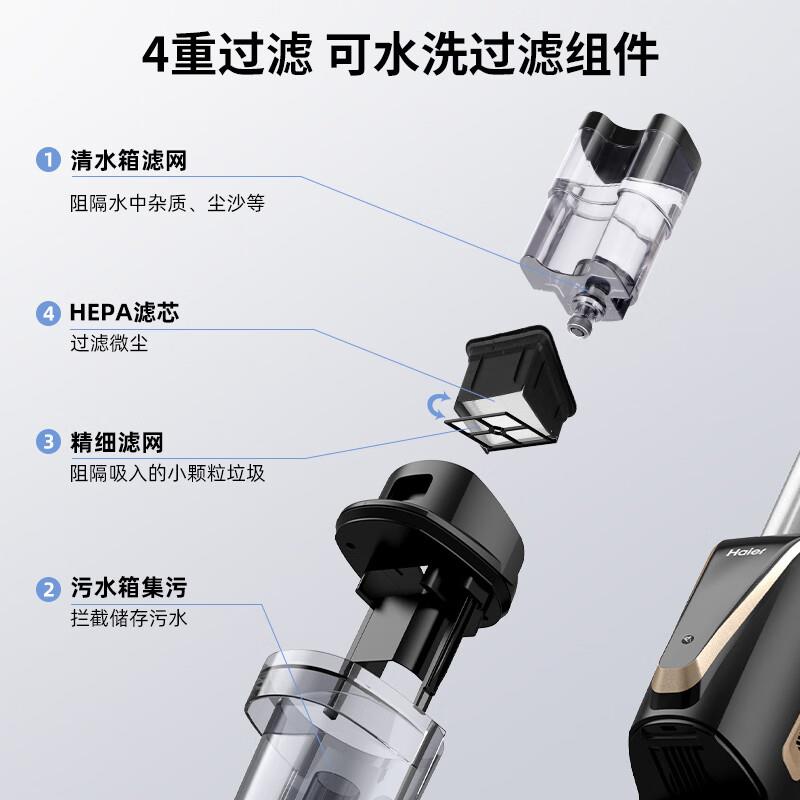 4重过滤 可水洗过滤组件

1 清水箱滤网
阻隔水中杂质、尘沙等

4 HEPA滤芯
过滤微尘

3 精细滤网
阻隔吸入的小颗粒垃圾

2 污水箱集污
拦截储存污水

Haier