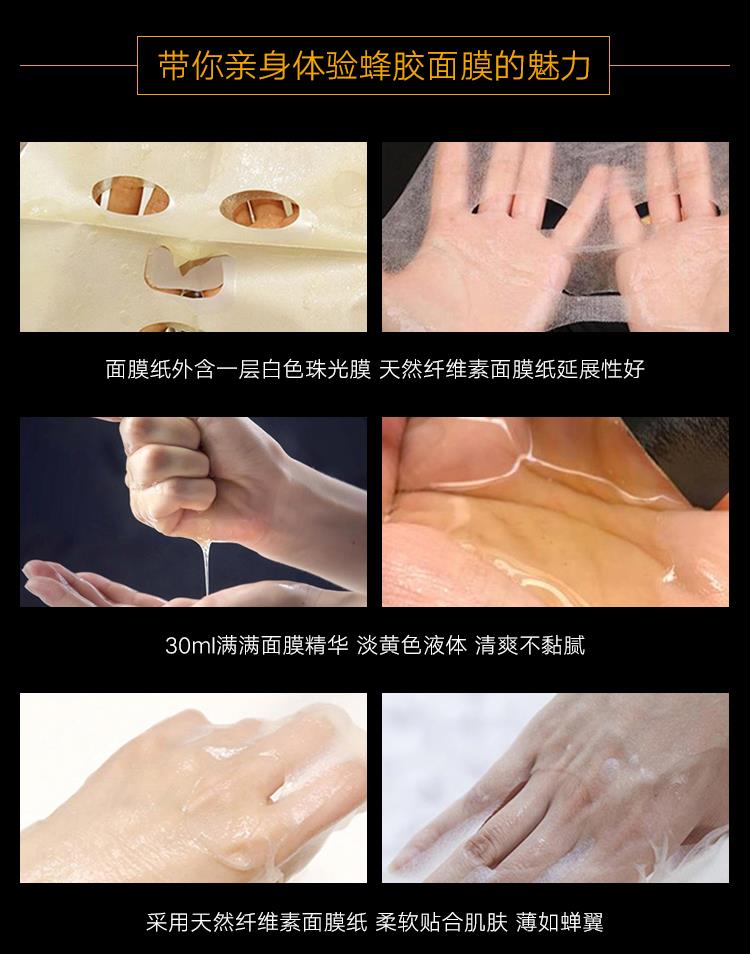 带你亲身体验蜂胶面膜的魅力

面膜纸外含一层白色珠光膜 天然纤维素面膜纸延展性好

30ml满满面膜精华 淡黄色液体 清爽不黏腻

采用天然纤维素面膜纸 柔软贴合肌肤 薄如蝉翼