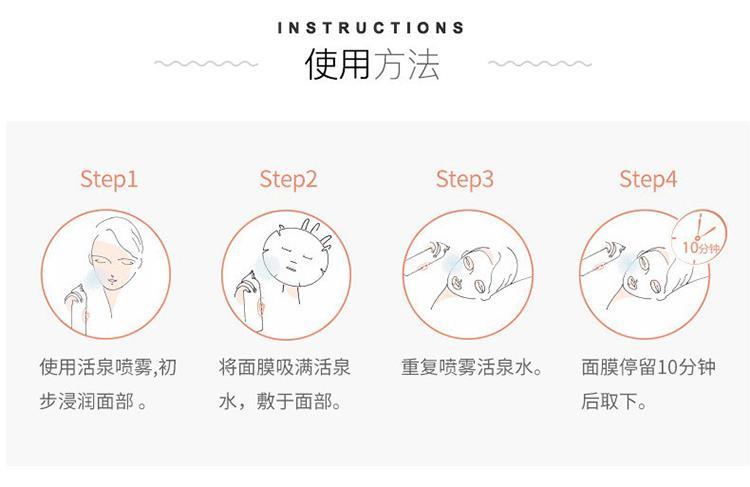 INSTRUCTIONS
使用方法

Step1

使用活泉喷雾,初步浸润面部 。

Step2

将面膜吸满活泉水，敷于面部。

Step3

重复喷雾活泉水。

Step4

10分钟

面膜停留10分钟后取下。