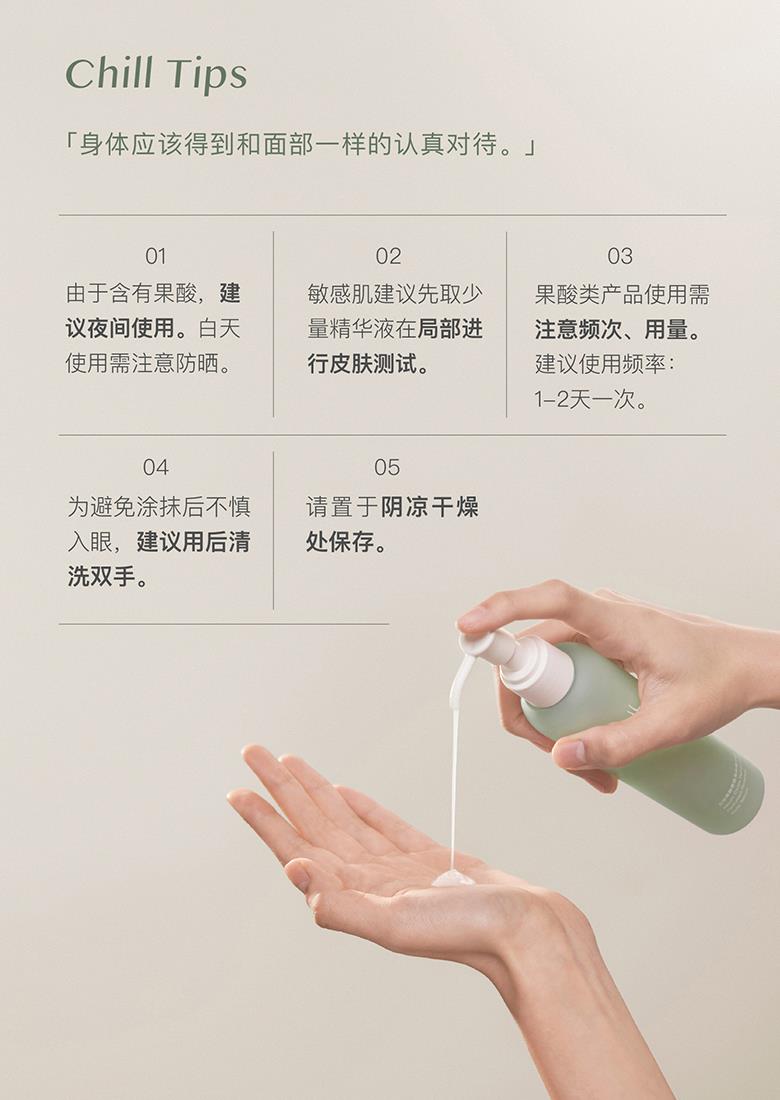 Chill Tips

「身体应该得到和面部一样的认真对待。」

01
由于含有果酸，建议夜间使用。白天使用需注意防晒。

02
敏感肌建议先取少量精华液在局部进行皮肤测试。

03
果酸类产品使用需注意频次、用量。建议使用频率：1–2天一次。

04
为避免涂抹后不慎入眼，建议用后清洗双手。

05
请置于阴凉干燥处保存。