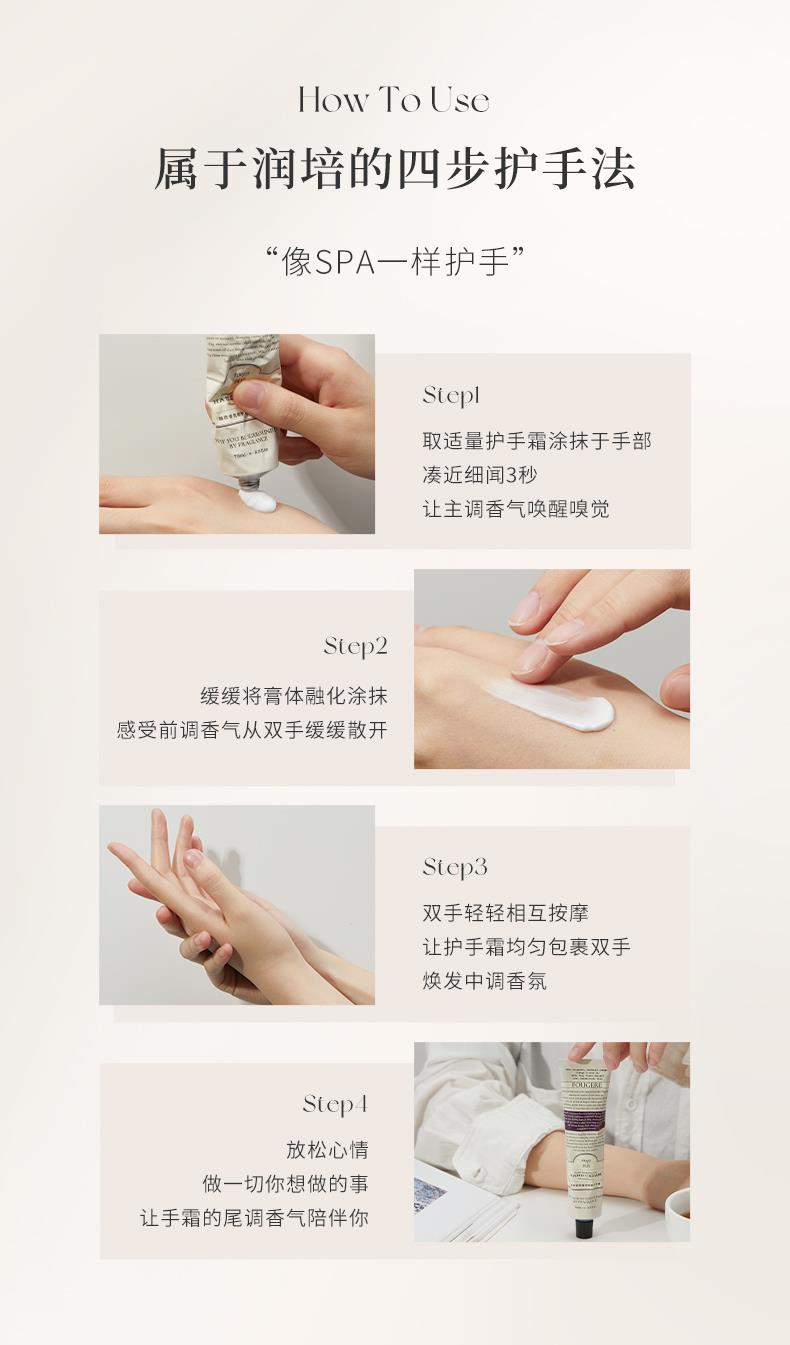 How To Use

属于润培的四步护手法

“像SPA一样护手”

Step1

取适量护手霜涂抹于手部
凑近细闻3秒
让主调香气唤醒嗅觉

Step2

缓缓将膏体融化涂抹
感受前调香气从双手缓缓散开

Step3

双手轻轻相互按摩
让护手霜均匀包裹双手
焕发中调香氛

Step4

放松心情
做一切你想做的事
让手霜的尾调香气陪伴你

FOUGÈRE