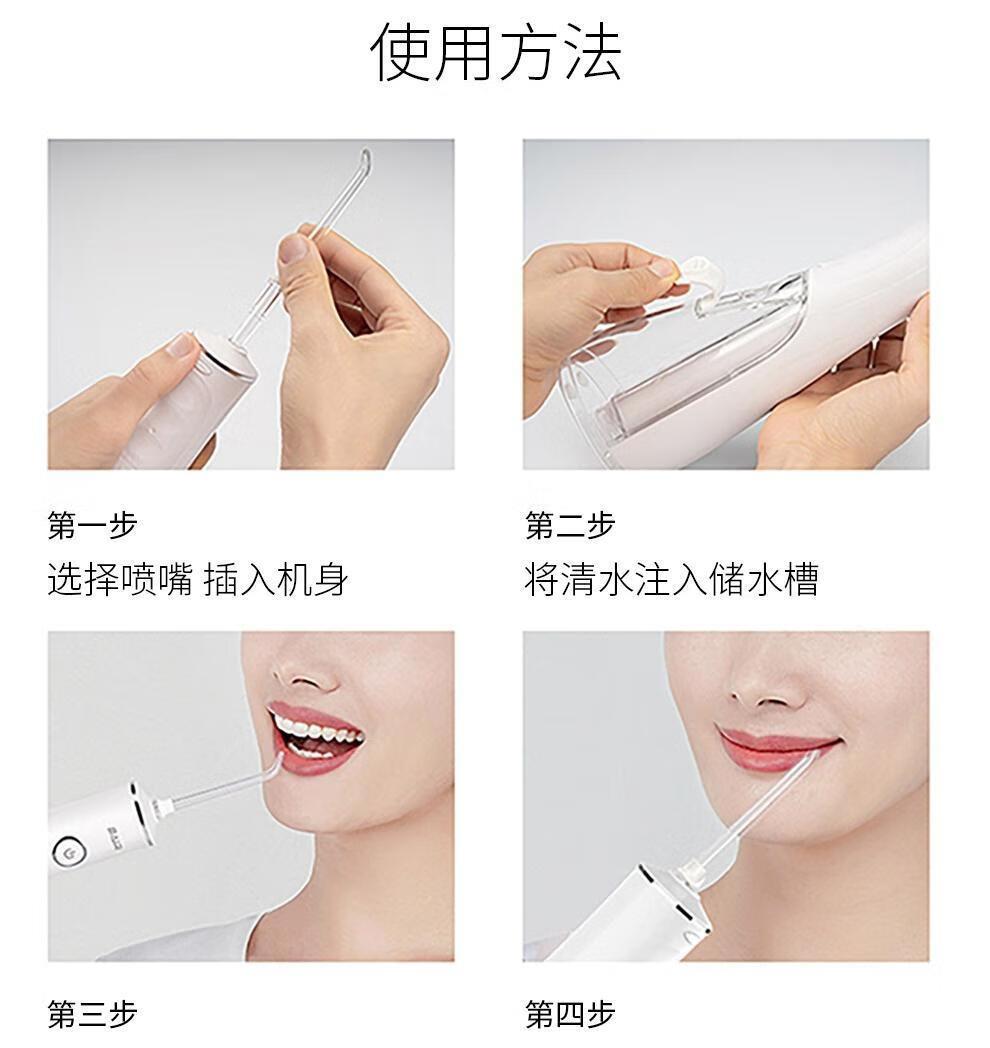 使用方法

第一步
选择喷嘴 插入机身

第二步
将清水注入储水槽

第三步

第四步