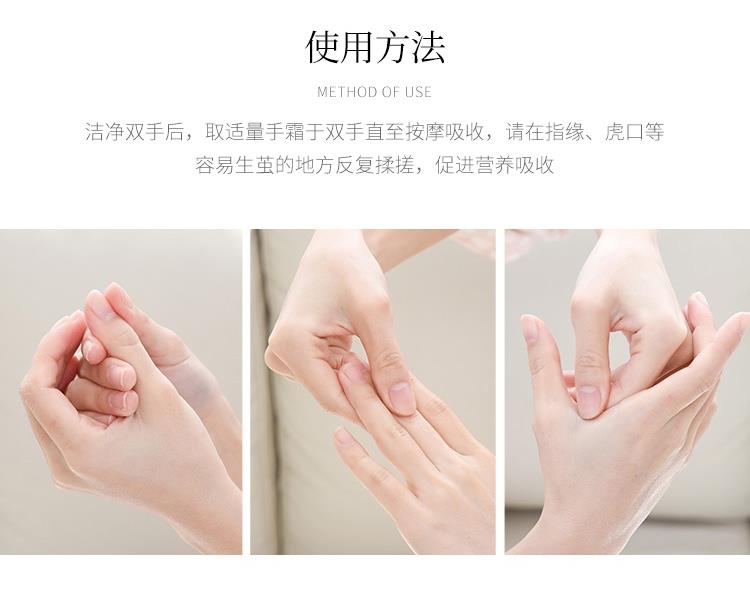 使用方法

METHOD OF USE

洁净双手后，取适量手霜于双手直至按摩吸收，请在指缘、虎口等容易生茧的地方反复揉搓，促进营养吸收