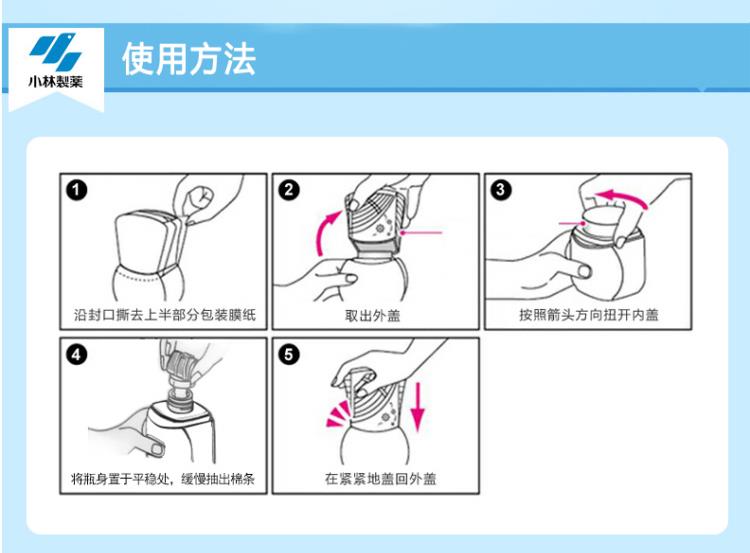 小林製薬

使用方法

1
沿封口撕去上半部分包装膜纸

2
取出外盖

3
按照箭头方向扭开内盖

4
将瓶身置于平稳处，缓慢抽出棉条

5
在紧紧地盖回外盖