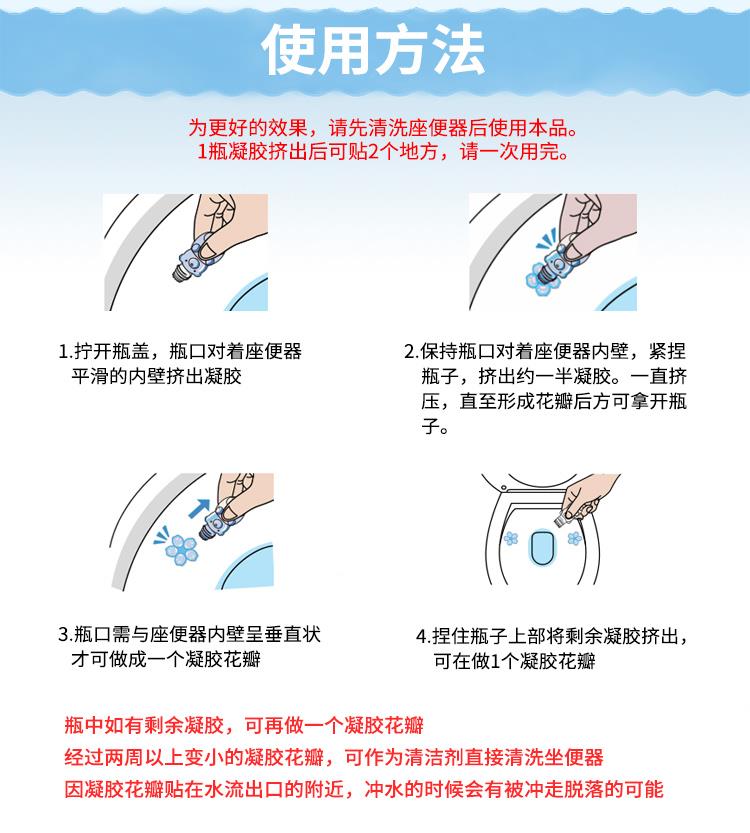 使用方法

为更好的效果，请先清洗座便器后使用本品。
1瓶凝胶挤出后可贴2个地方，请一次用完。

1.拧开瓶盖，瓶口对着座便器平滑的内壁挤出凝胶

2.保持瓶口对着座便器内壁，紧捏瓶子，挤出约一半凝胶。一直挤压，直至形成花瓣后方可拿开瓶子。

3.瓶口需与座便器内壁呈垂直状才可做成一个凝胶花瓣

4.捏住瓶子上部将剩余凝胶挤出，可在做1个凝胶花瓣

瓶中如有剩余凝胶，可再做一个凝胶花瓣
经过两周以上变小的凝胶花瓣，可作为清洁剂直接清洗坐便器
因凝胶花瓣贴在水流出口的附近，冲水的时候会有被冲走脱落的可能