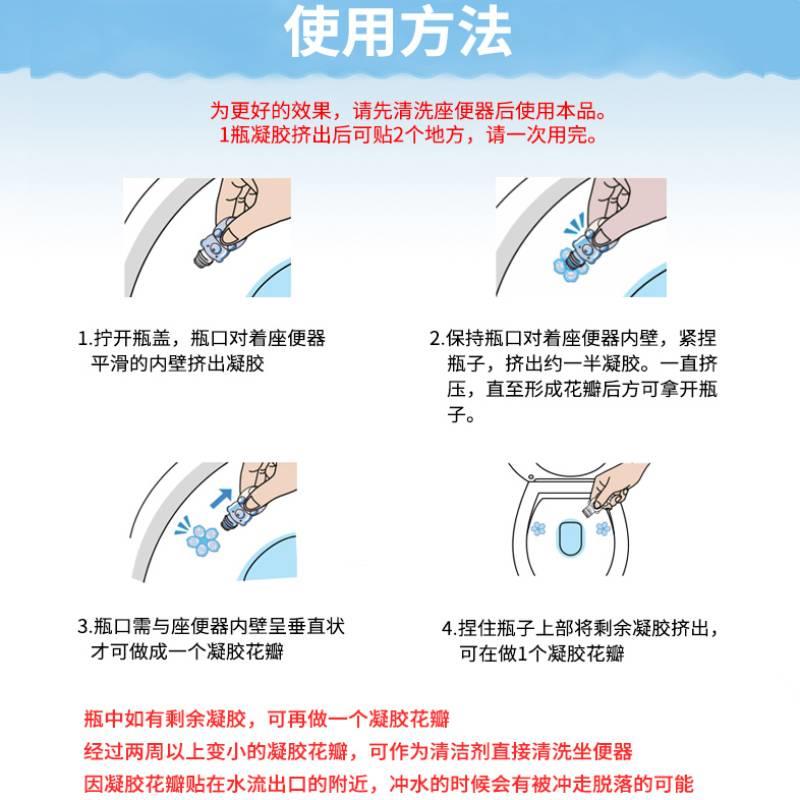 使用方法

为更好的效果，请先清洗座便器后使用本品。
1瓶凝胶挤出后可贴2个地方，请一次用完。

1.拧开瓶盖，瓶口对着座便器平滑的内壁挤出凝胶

2.保持瓶口对着座便器内壁，紧捏瓶子，挤出约一半凝胶。一直挤压，直至形成花瓣后方可拿开瓶子。

3.瓶口需与座便器内壁呈垂直状才可做成一个凝胶花瓣

4.捏住瓶子上部将剩余凝胶挤出，可在做1个凝胶花瓣

瓶中如有剩余凝胶，可再做一个凝胶花瓣
经过两周以上变小的凝胶花瓣，可作为清洁剂直接清洗坐便器
因凝胶花瓣贴在水流出口的附近，冲水的时候会有被冲走脱落的可能