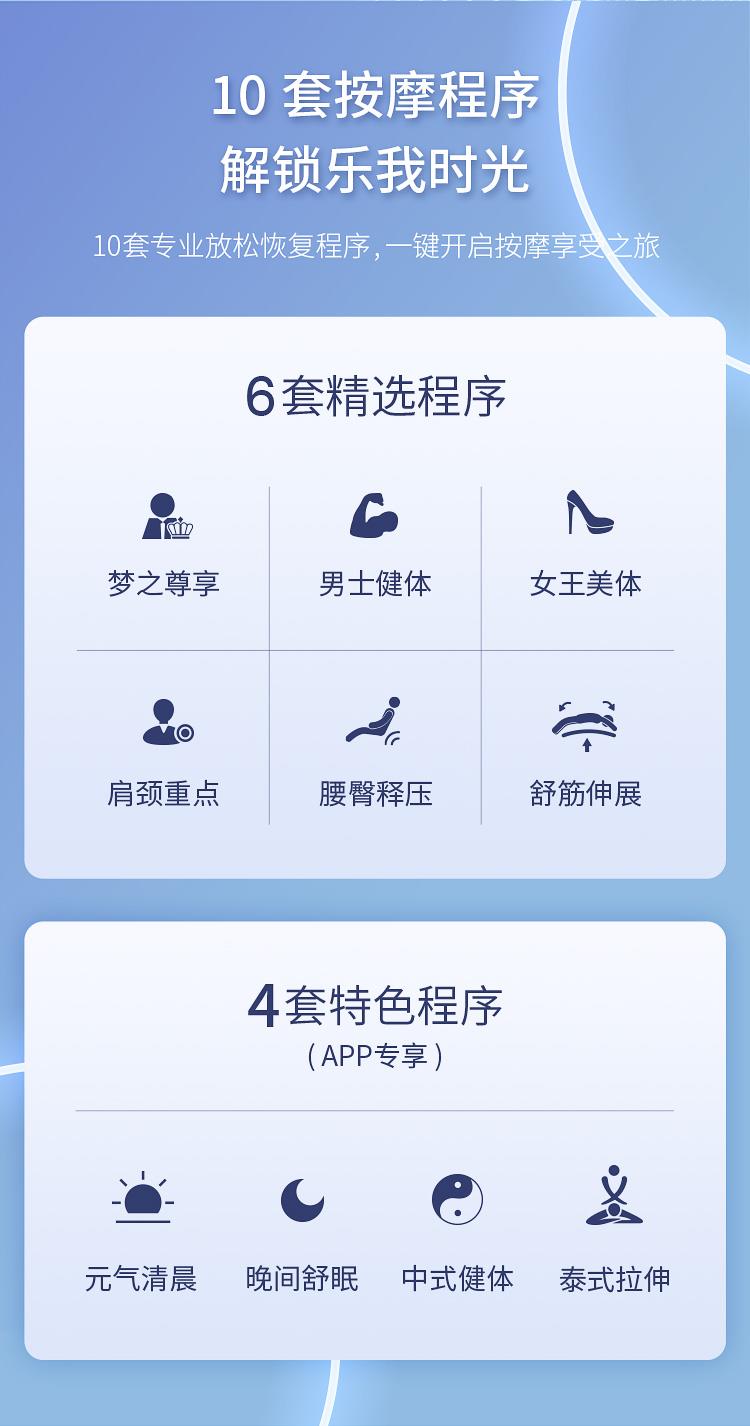 10套按摩程序
解锁乐我时光

10套专业放松恢复程序，一键开启按摩享受之旅

6套精选程序

梦之尊享

男士健体

女王美体

肩颈重点

腰臀释压

舒筋伸展

4套特色程序
（APP专享）

元气清晨

晚间舒眠

中式健体

泰式拉伸