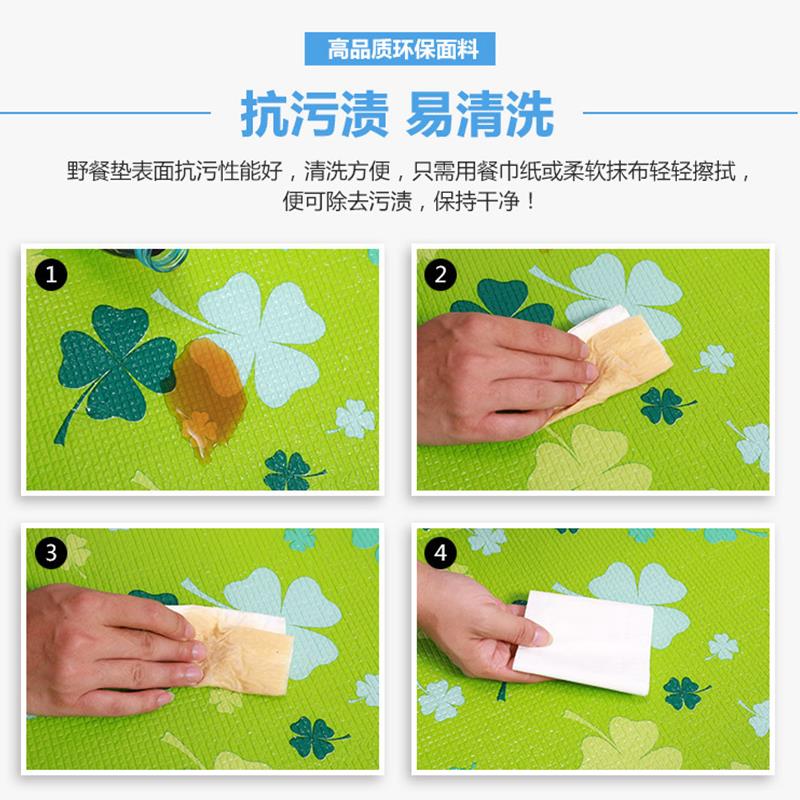 高品质环保面料

抗污渍 易清洗

野餐垫表面抗污性能好，清洗方便，只需用餐巾纸或柔软抹布轻轻擦拭，便可除去污渍，保持干净！

1

2

3

4