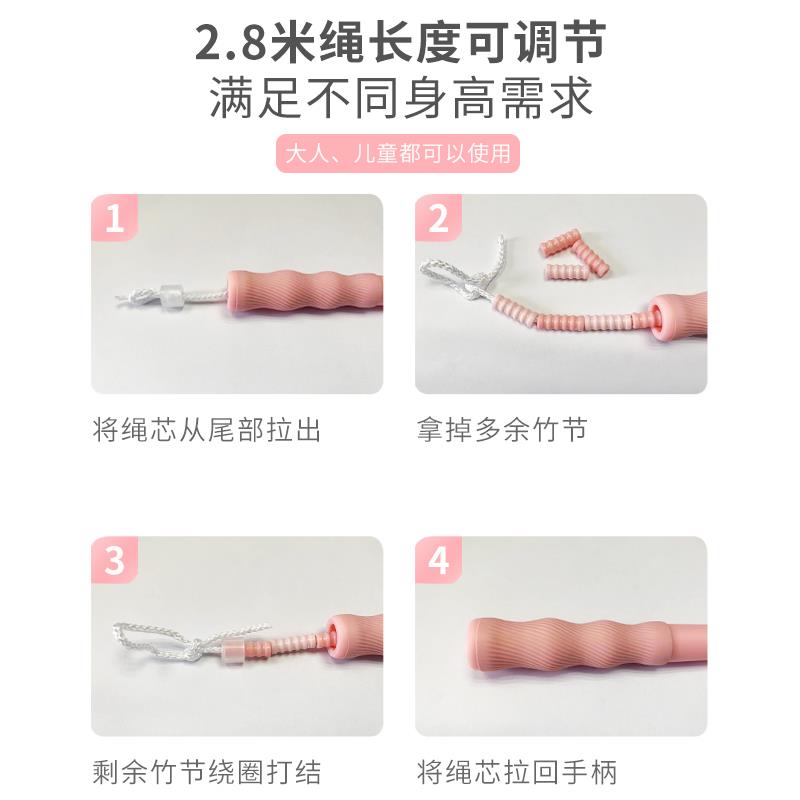 2.8米绳长度可调节
满足不同身高需求

大人、儿童都可以使用

1

将绳芯从尾部拉出

2

拿掉多余竹节

3

剩余竹节绕圈打结

4

将绳芯拉回手柄