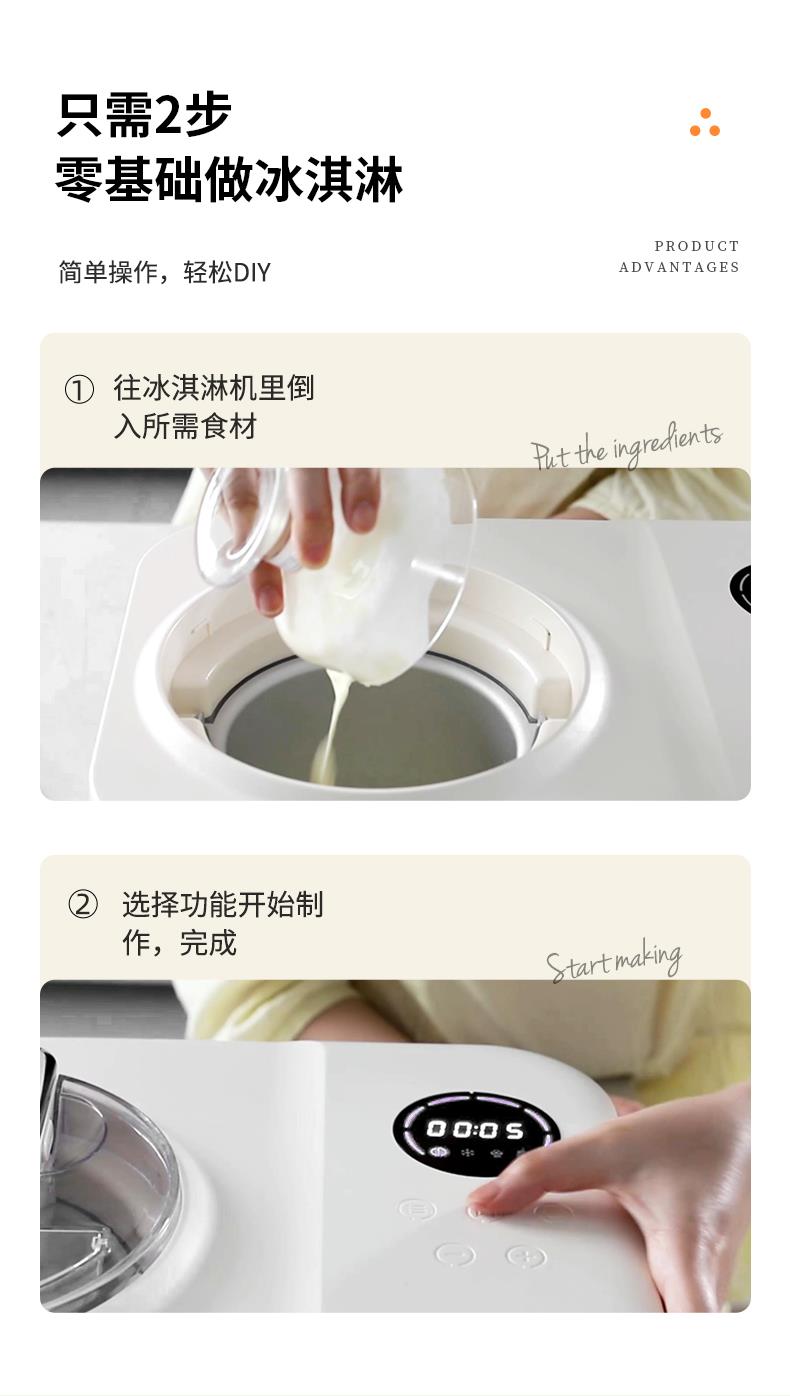 只需2步
零基础做冰淇淋

简单操作，轻松DIY

PRODUCT
ADVANTAGES

① 往冰淇淋机里倒入所需食材

Put the ingredients

② 选择功能开始制作，完成

Start making

00:05