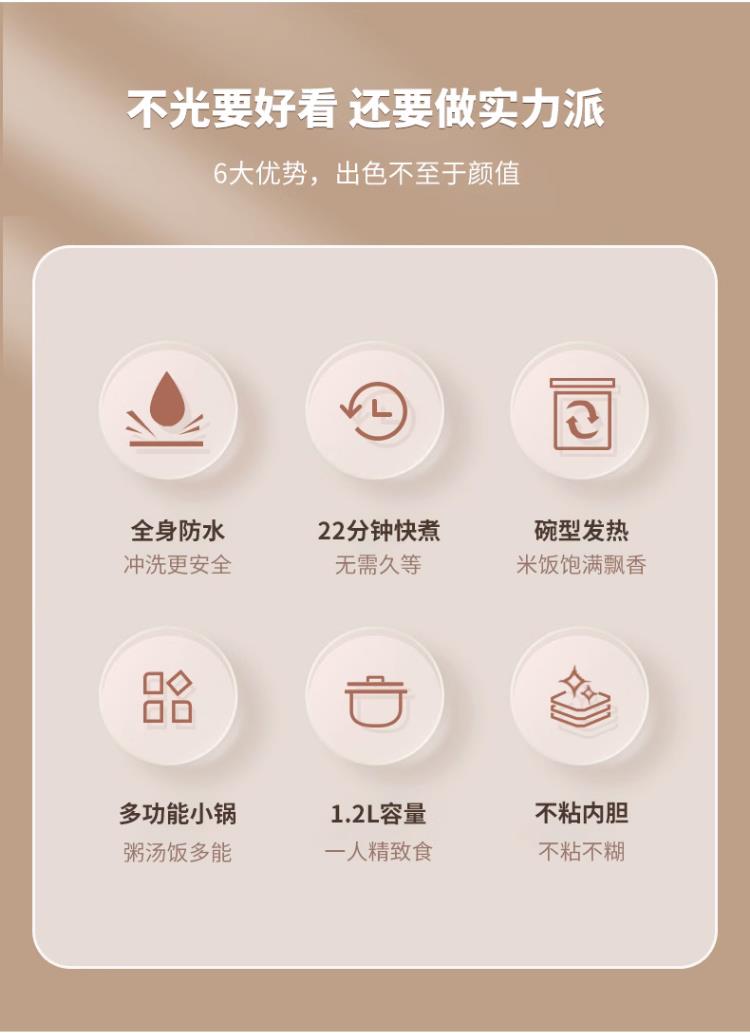 不光要好看 还要做实力派

6大优势，出色不至于颜值

全身防水
冲洗更安全

22分钟快煮
无需久等

碗型发热
米饭饱满飘香

多功能小锅
粥汤饭多能

1.2L容量
一人精致食

不粘内胆
不粘不糊