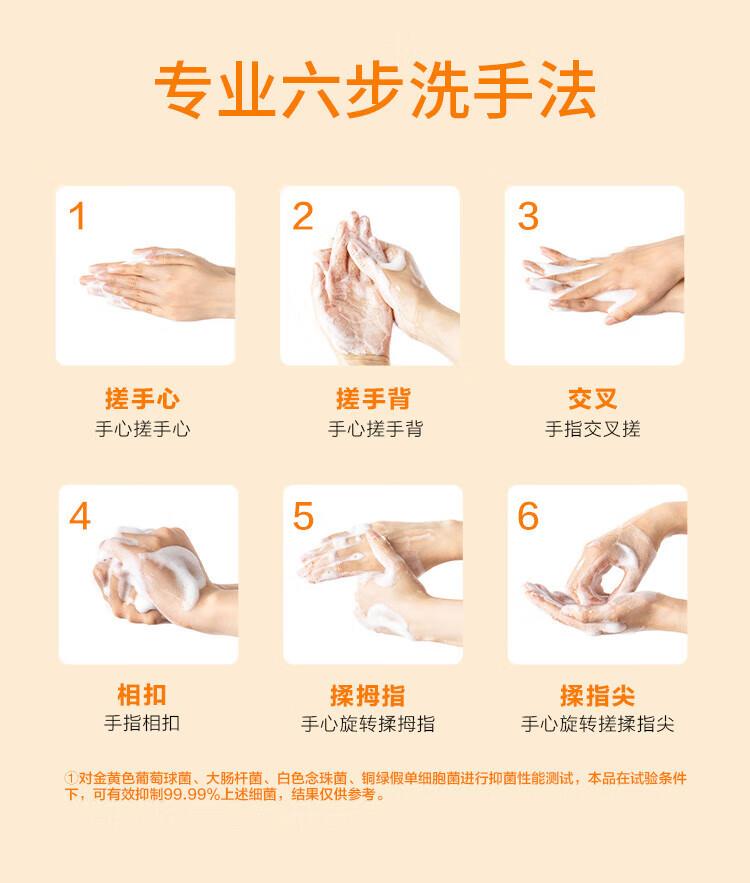 专业六步洗手法

1

搓手心
手心搓手心

2

搓手背
手心搓手背

3

交叉
手指交叉搓

4

相扣
手指相扣

5

揉拇指
手心旋转揉拇指

6

揉指尖
手心旋转搓揉指尖

①对金黄色葡萄球菌、大肠杆菌、白色念珠菌、铜绿假单细胞菌进行抑菌性能测试，本品在试验条件下，可有效抑制99.99%上述细菌，结果仅供参考。