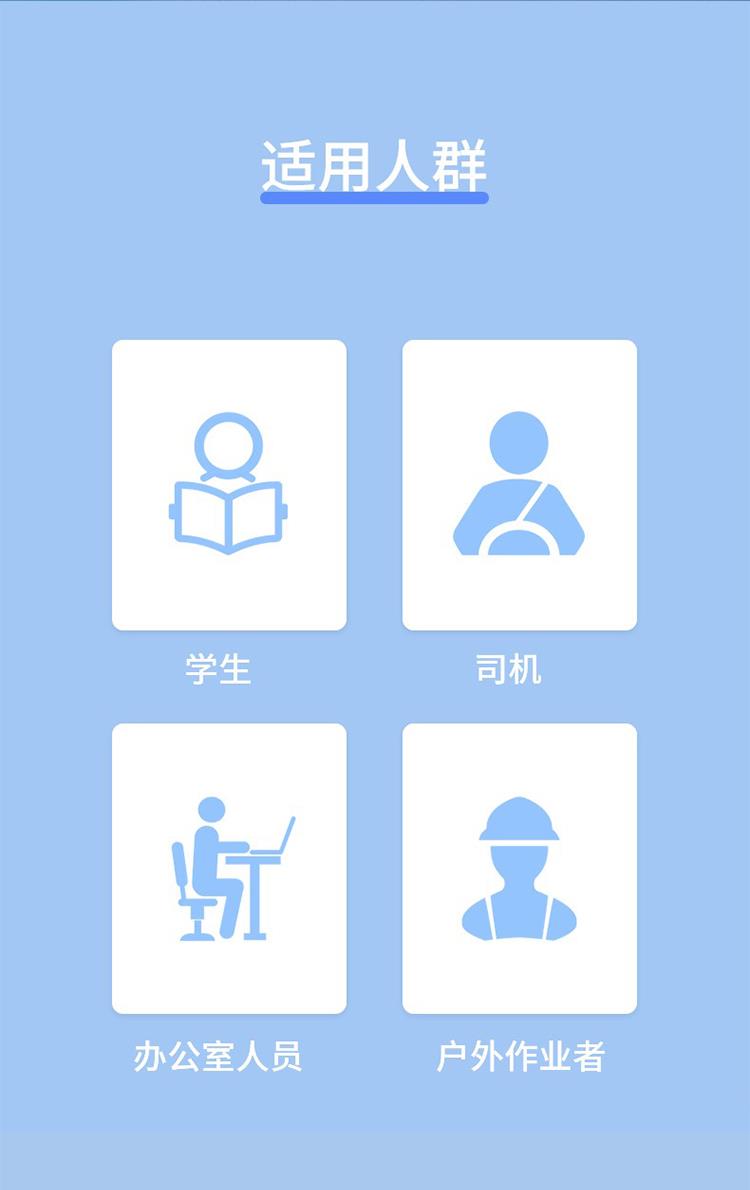 适用人群

学生

司机

办公室人员

户外作业者