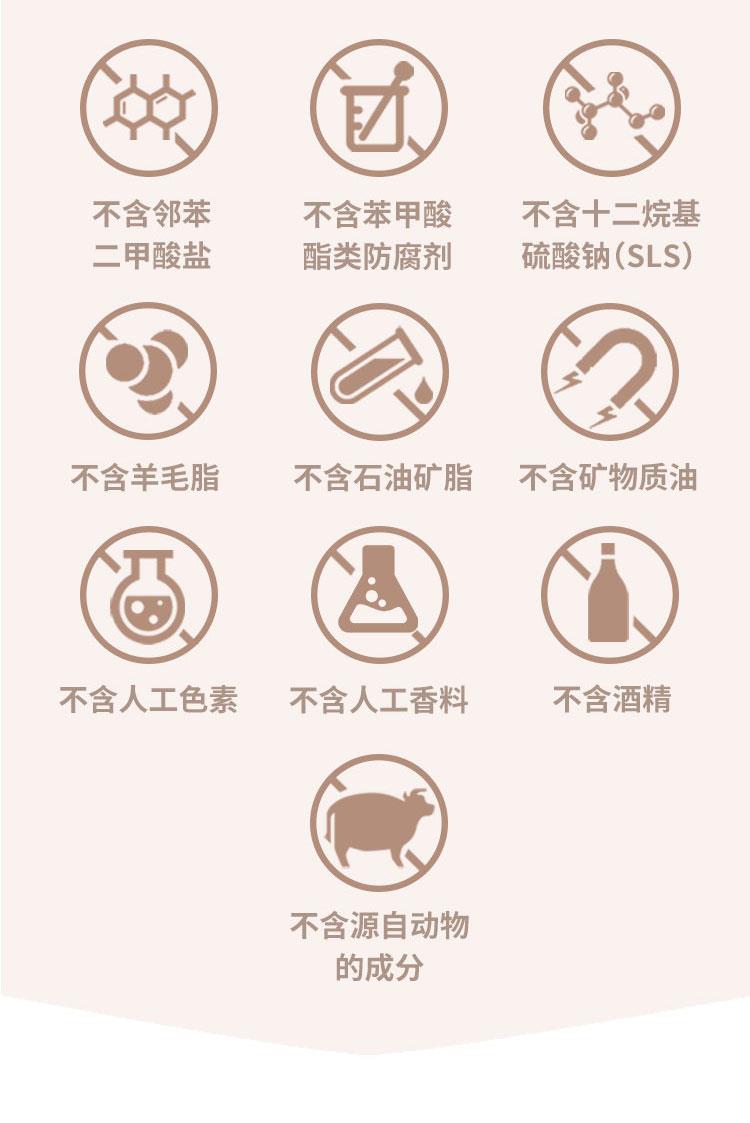 不含邻苯
二甲酸盐

不含苯甲酸
酯类防腐剂

不含十二烷基
硫酸钠（SLS）

不含羊毛脂

不含石油矿脂

不含矿物质油

不含人工色素

不含人工香料

不含酒精

不含源自动物
的成分