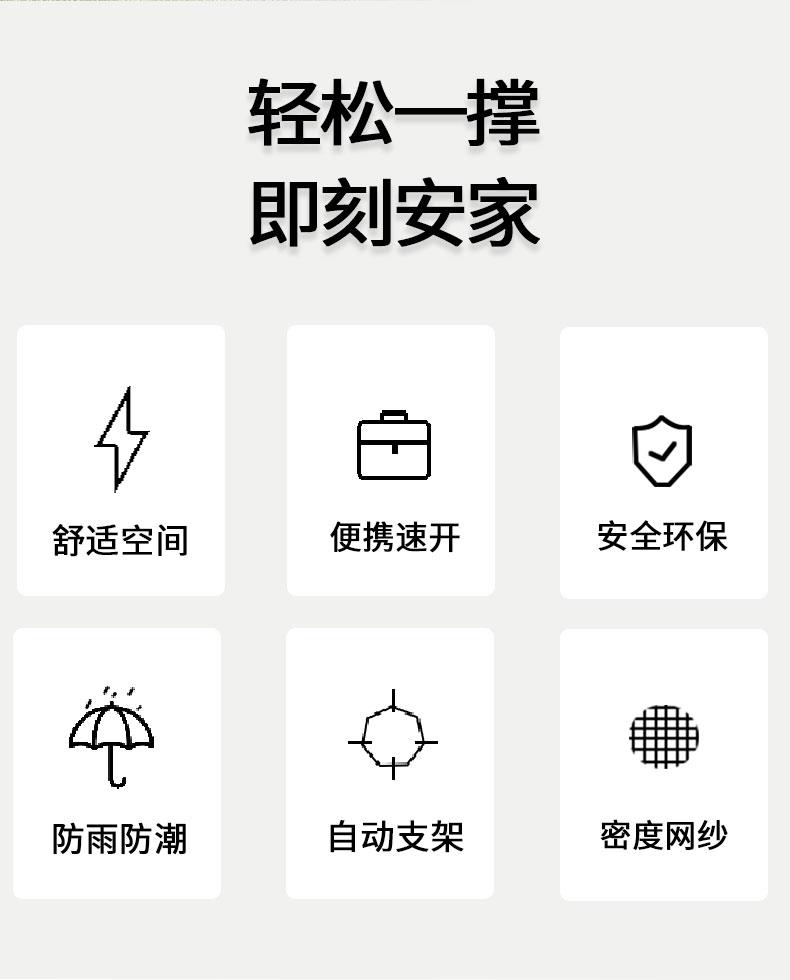 轻松一撑
即刻安家

舒适空间

便携速开

安全环保

防雨防潮

自动支架

密度网纱