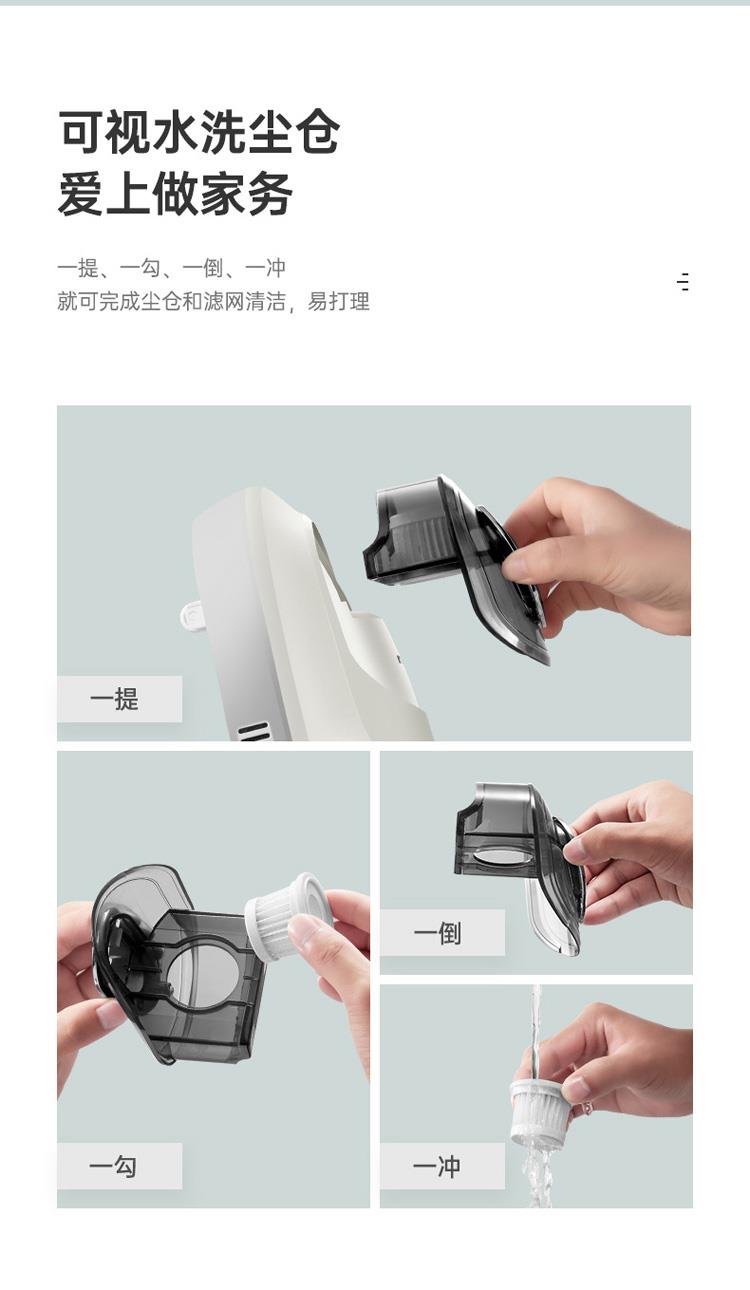 可视水洗尘仓
爱上做家务

一提、一勾、一倒、一冲
就可完成尘仓和滤网清洁，易打理

一提

一勾

一倒

一冲