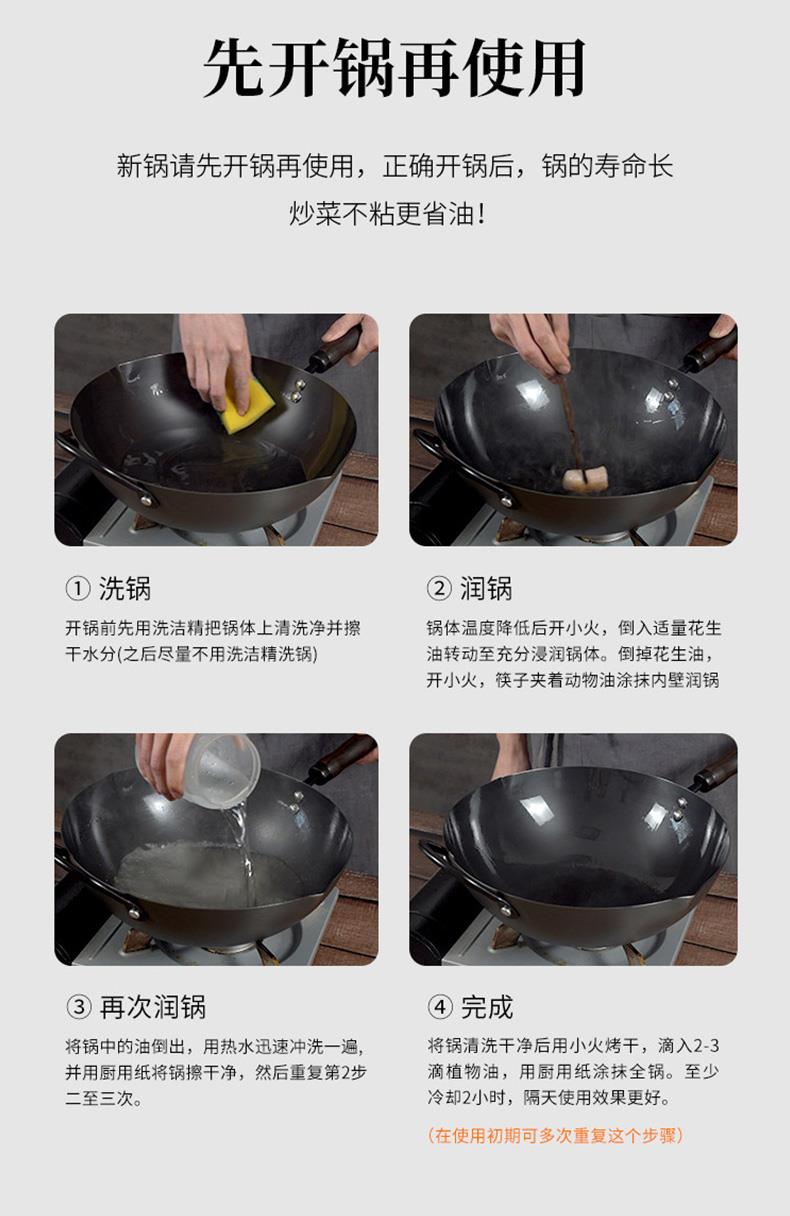 先开锅再使用

新锅请先开锅再使用，正确开锅后，锅的寿命长
炒菜不粘更省油！

① 洗锅

开锅前先用洗洁精把锅体上清洗净并擦干水分(之后尽量不用洗洁精洗锅)

② 润锅

锅体温度降低后开小火，倒入适量花生油转动至充分浸润锅体。倒掉花生油，开小火，筷子夹着动物油涂抹内壁润锅

③ 再次润锅

将锅中的油倒出，用热水迅速冲洗一遍，并用厨用纸将锅擦干净，然后重复第2步二至三次。

④ 完成

将锅清洗干净后用小火烤干，滴入2-3滴植物油，用厨用纸涂抹全锅。至少冷却2小时，隔天使用效果更好。

(在使用初期可多次重复这个步骤)