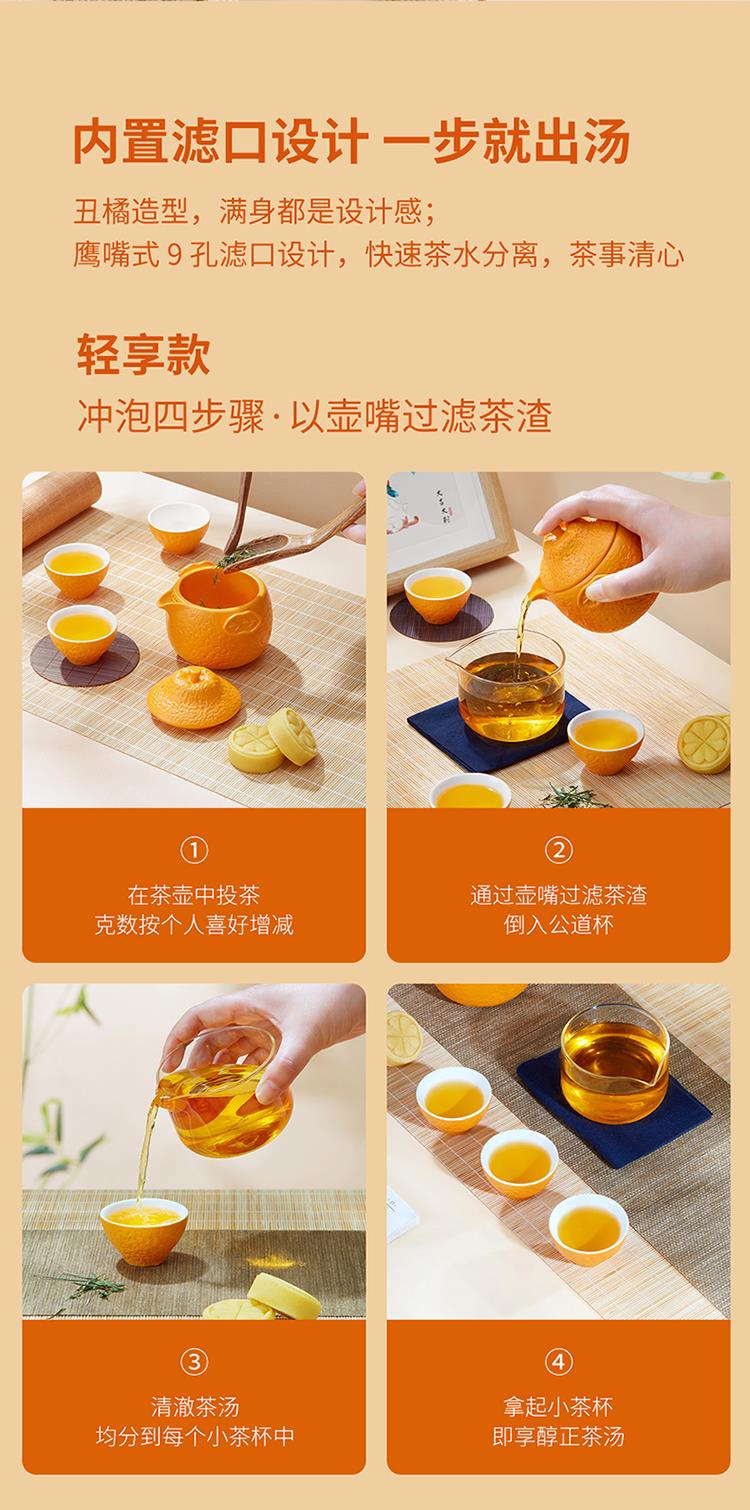 内置滤口设计 一步就出汤

丑橘造型，满身都是设计感；
鹰嘴式 9 孔滤口设计，快速茶水分离，茶事清心

轻享款
冲泡四步骤·以壶嘴过滤茶渣

①
在茶壶中投茶
克数按个人喜好增减

②
通过壶嘴过滤茶渣
倒入公道杯

③
清澈茶汤
均分到每个小茶杯中

④
拿起小茶杯
即享醇正茶汤