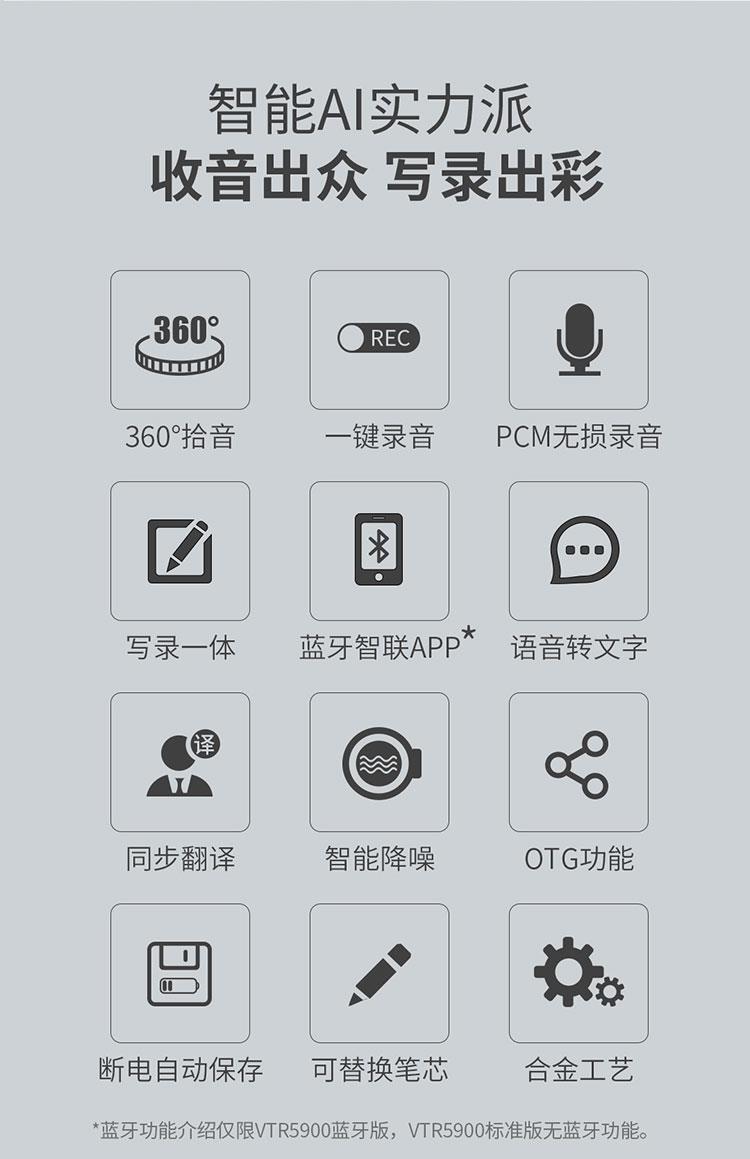 智能AI实力派
收音出众 写录出彩

360°
360°拾音

REC
一键录音

PCM无损录音

写录一体

蓝牙智联APP*

语音转文字

译
同步翻译

智能降噪

OTG功能

断电自动保存

可替换笔芯

合金工艺

*蓝牙功能介绍仅限VTR5900蓝牙版，VTR5900标准版无蓝牙功能。