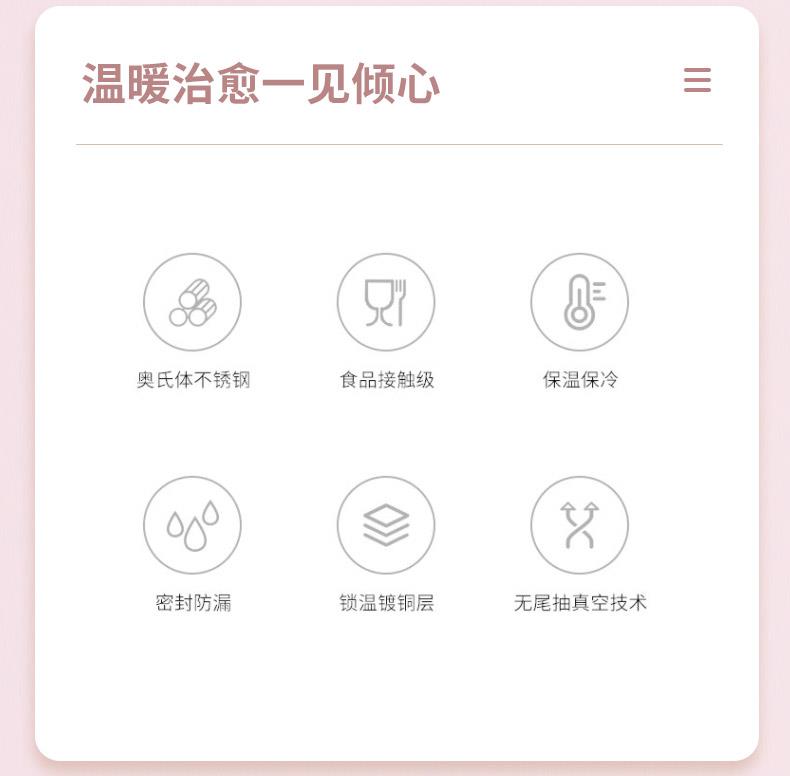 温暖治愈一见倾心

奥氏体不锈钢

食品接触级

保温保冷

密封防漏

锁温镀铜层

无尾抽真空技术