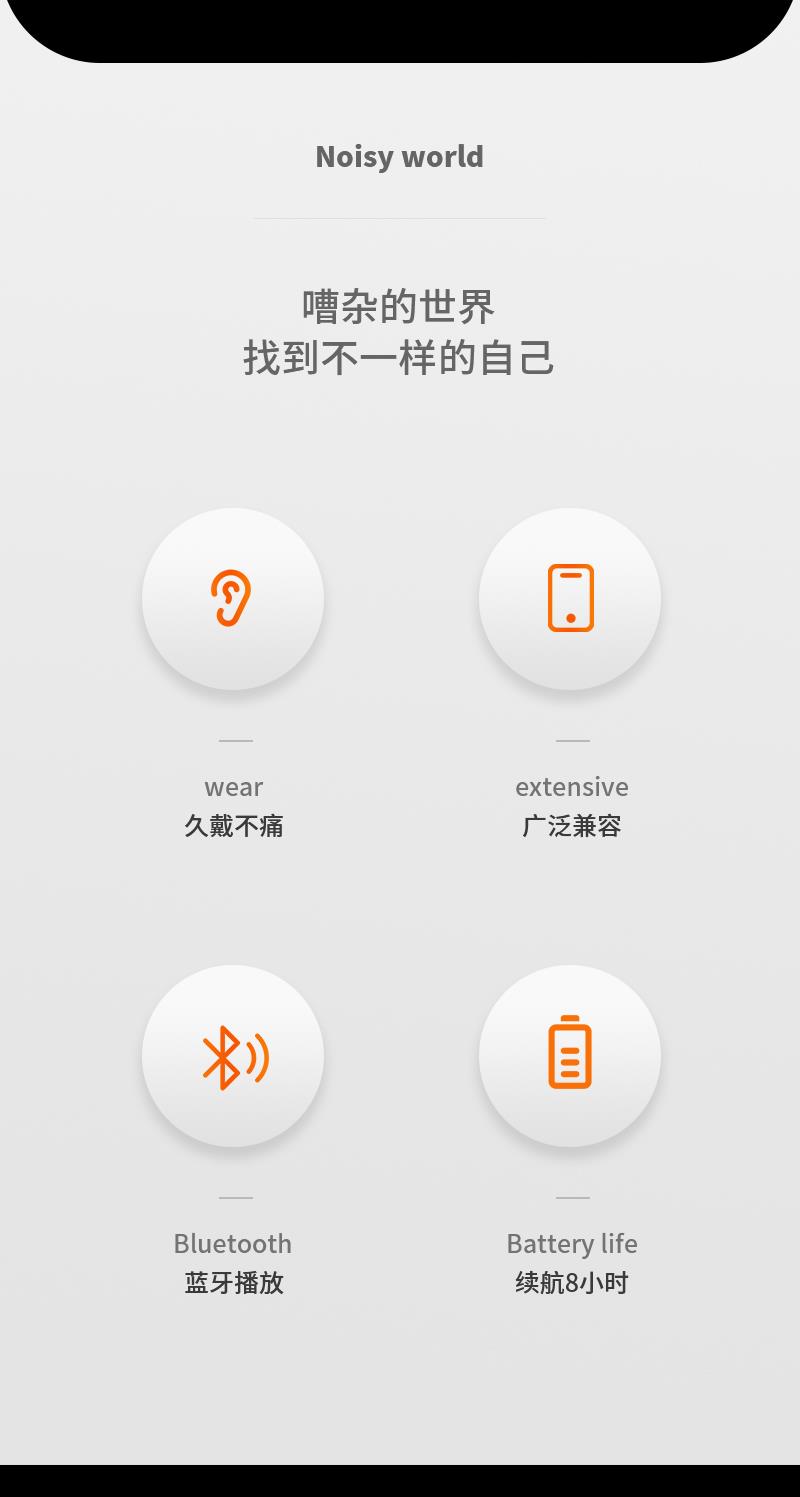 Noisy world

嘈杂的世界
找到不一样的自己

wear
久戴不痛

extensive
广泛兼容

Bluetooth
蓝牙播放

Battery life
续航8小时